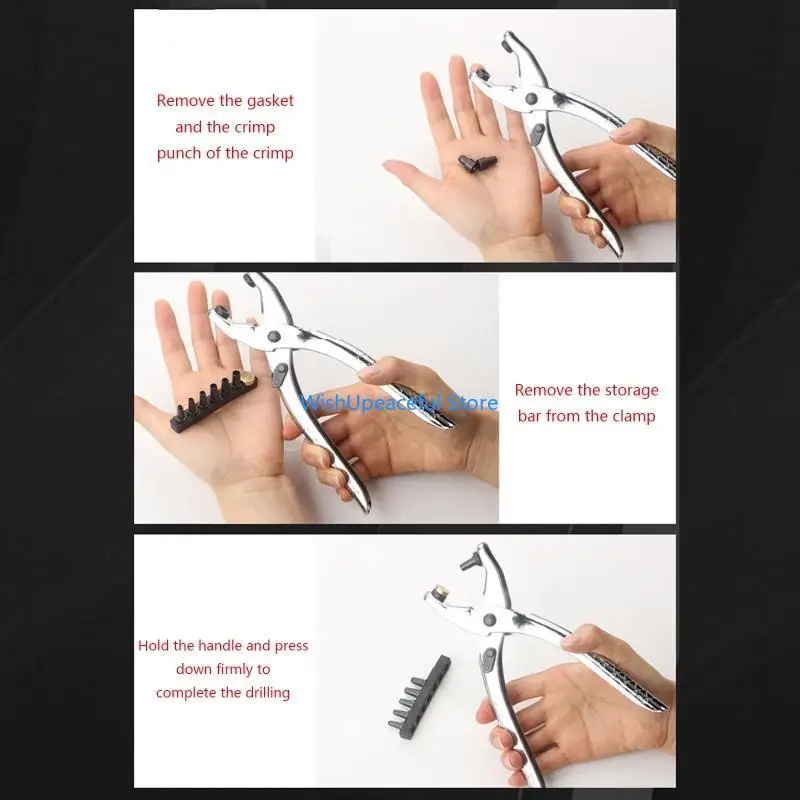 Remove the gasket and the crimp punch of the crimp

WishUpeaceful Store

Remove the storage bar from the clamp

Hold the handle and press down firmly to complete the drilling