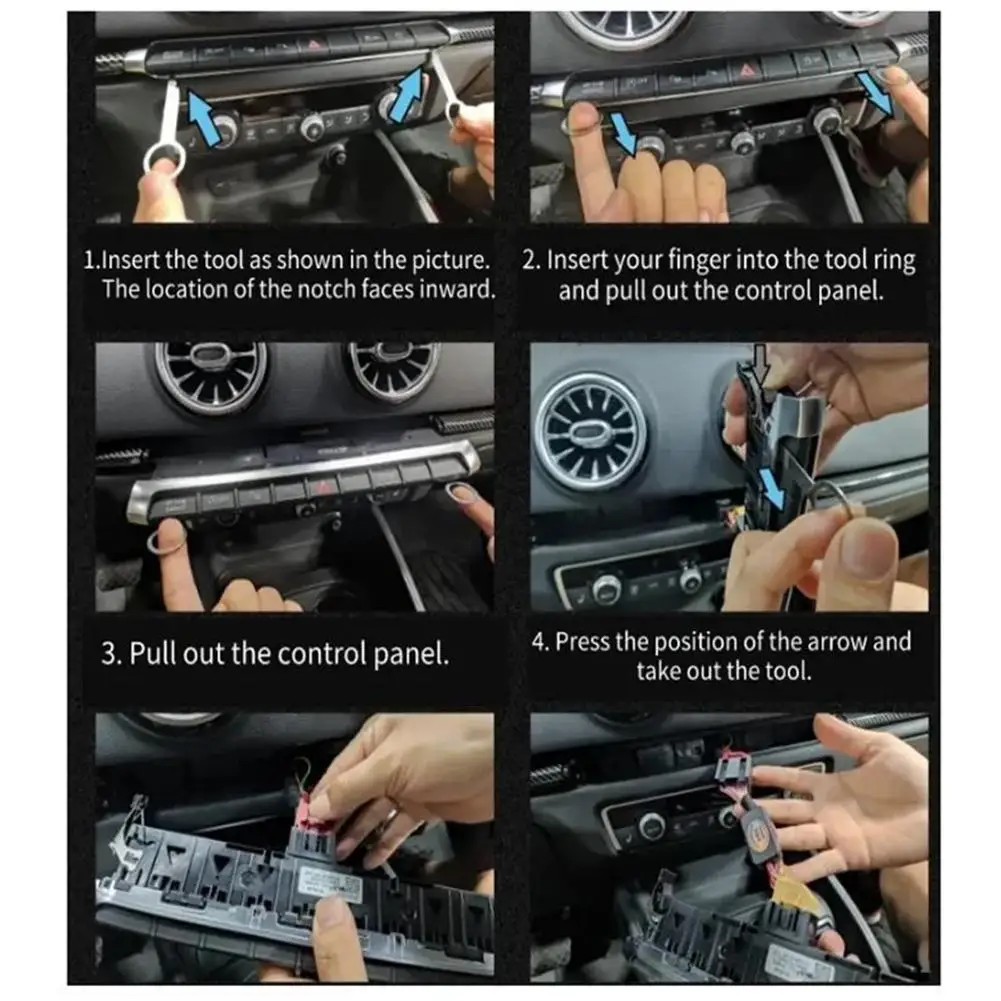 1.Insert the tool as shown in the picture. The location of the notch faces inward.

2. Insert your finger into the tool ring and pull out the control panel.

3. Pull out the control panel.

4. Press the position of the arrow and take out the tool.