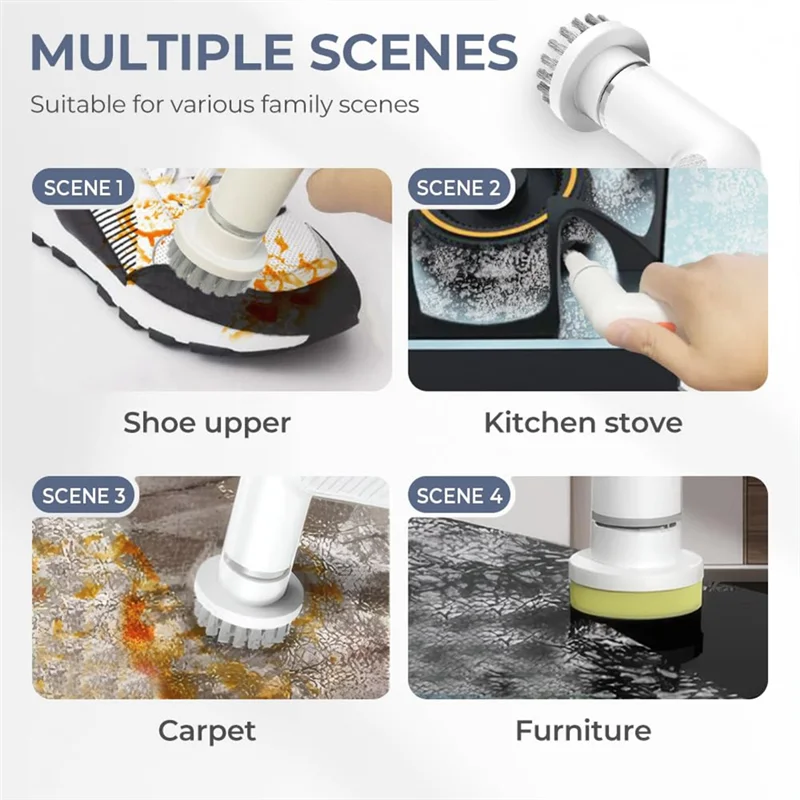 MULTIPLE SCENES

Suitable for various family scenes

SCENE 1

Shoe upper

SCENE 2

Kitchen stove

SCENE 3

Carpet

SCENE 4

Furniture