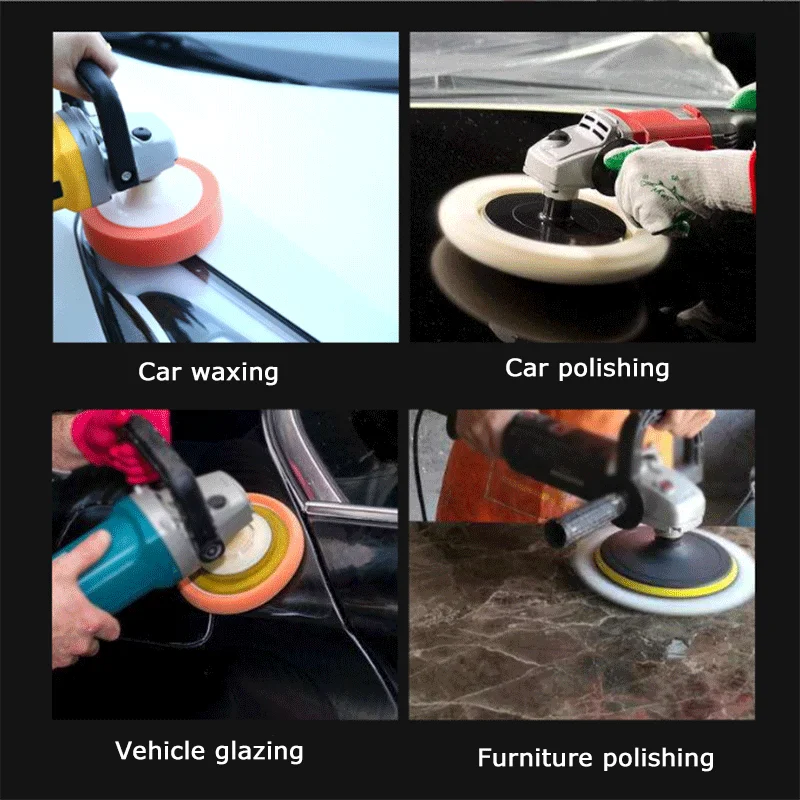 Car waxing

Car polishing

Vehicle glazing

Furniture polishing