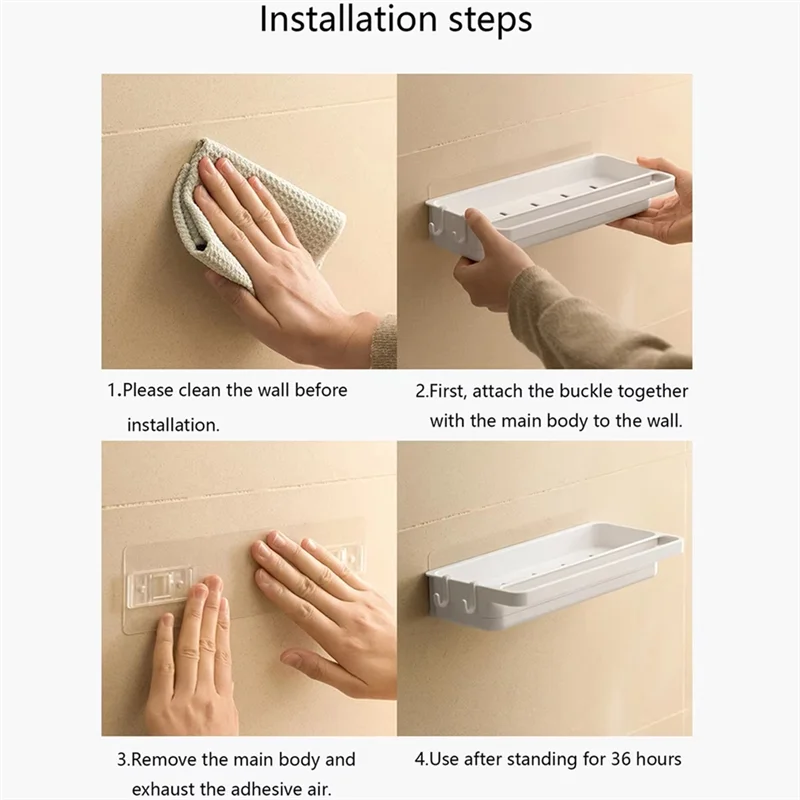 Installation steps

1.Please clean the wall before installation.

2.First, attach the buckle together with the main body to the wall.

3.Remove the main body and exhaust the adhesive air.

4.Use after standing for 36 hours