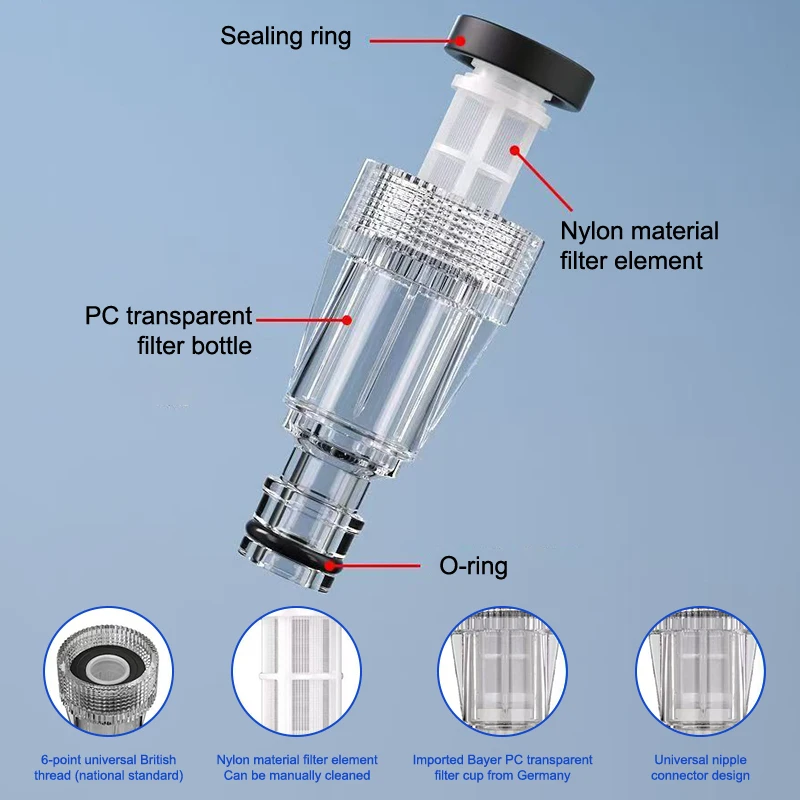 Sealing ring

Nylon material filter element

PC transparent filter bottle

O-ring

6-point universal British thread (national standard)

Nylon material filter element Can be manually cleaned

Imported Bayer PC transparent filter cup from Germany

Universal nipple connector design