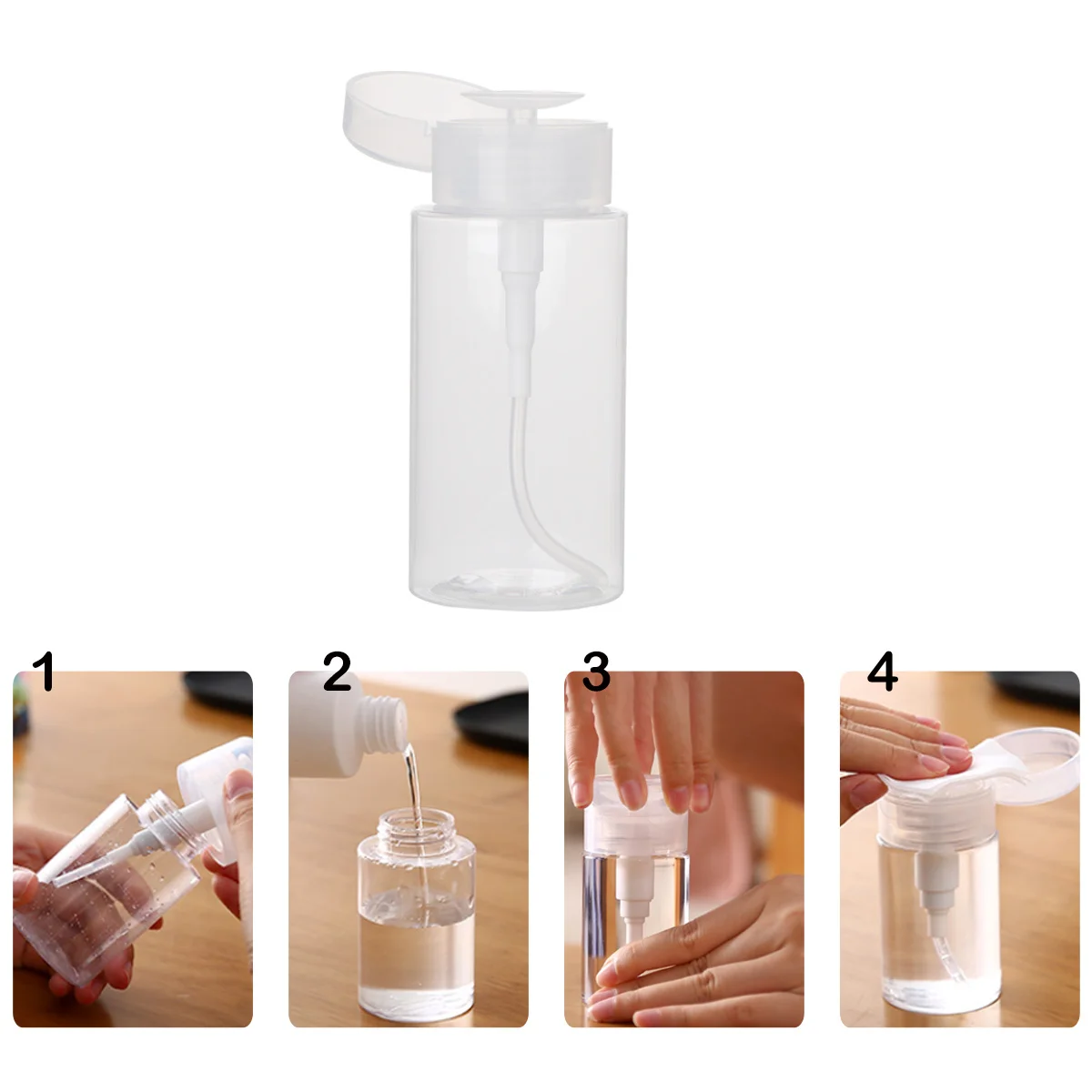 1
2
3
4