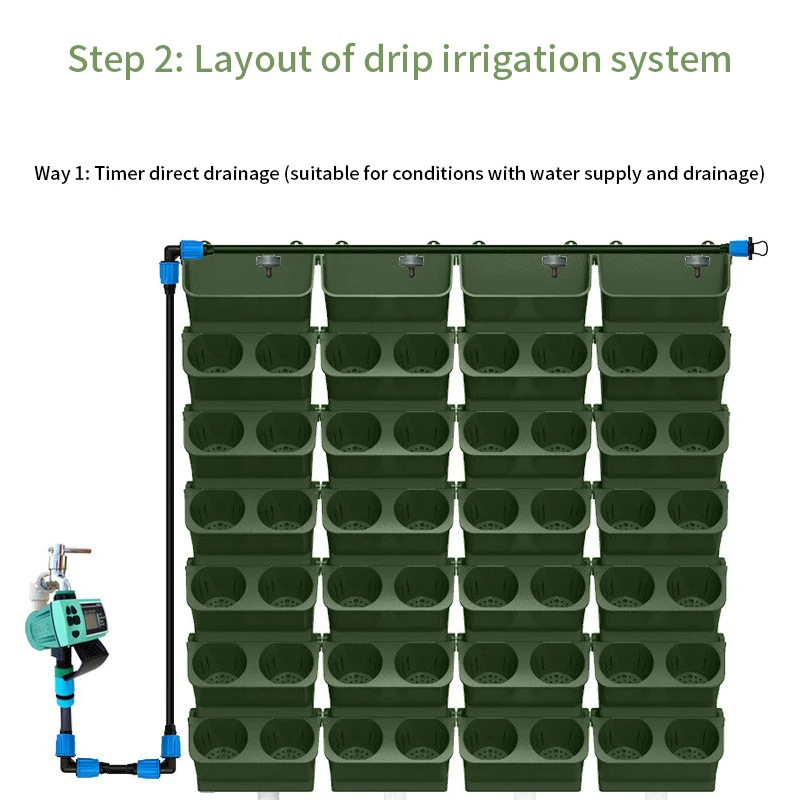 Step 2: Layout of drip irrigation system

Way 1: Timer direct drainage (suitable for conditions with water supply and drainage)