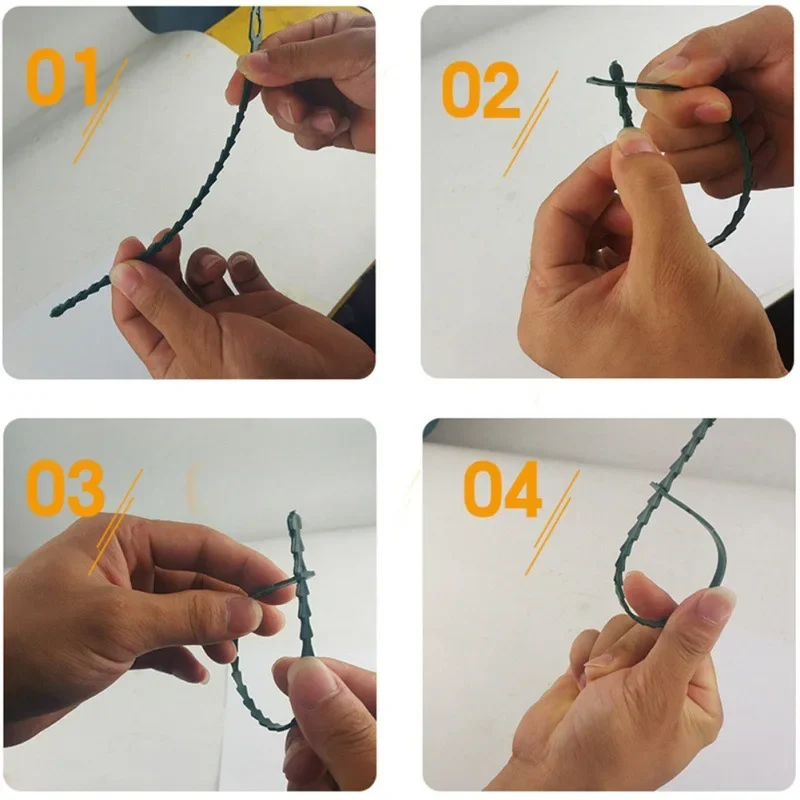 01

02

03

04