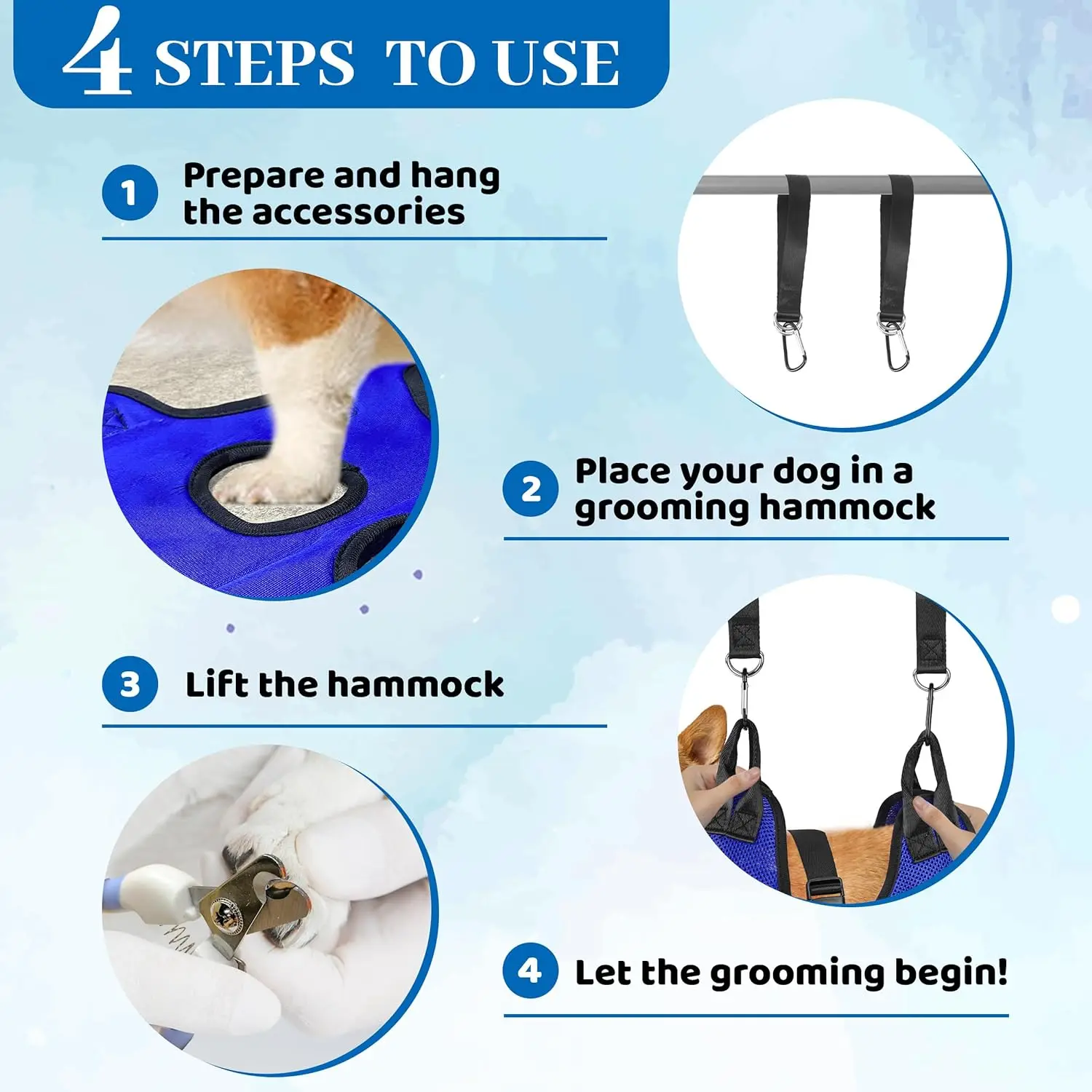 4 STEPS TO USE

1 Prepare and hang the accessories

2 Place your dog in a grooming hammock

3 Lift the hammock

4 Let the grooming begin!