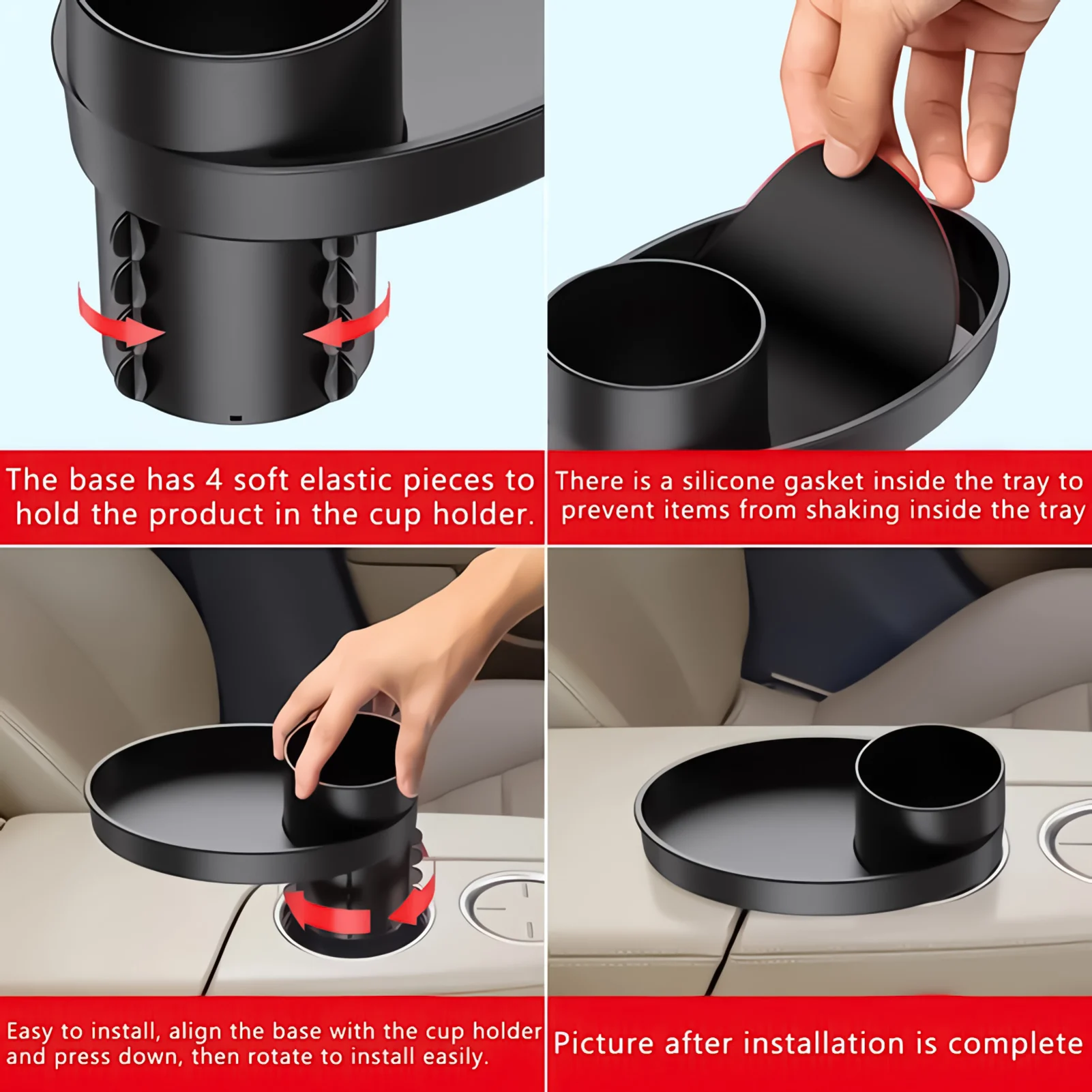 The base has 4 soft elastic pieces to hold the product in the cup holder.

There is a silicone gasket inside the tray to prevent items from shaking inside the tray

Easy to install, align the base with the cup holder and press down, then rotate to install easily.

Picture after installation is complete