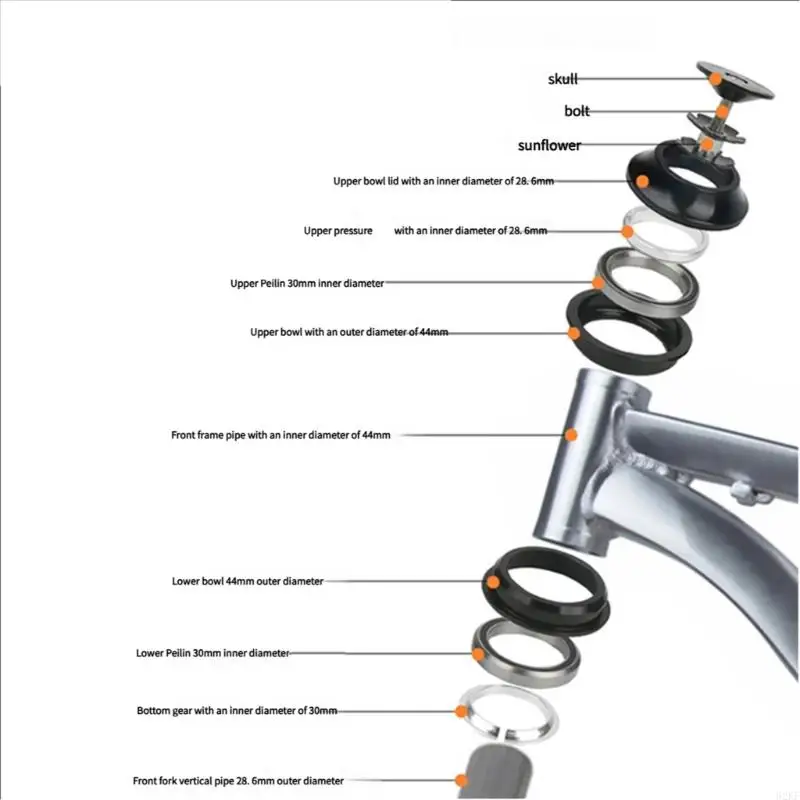 skull

bolt

sunflower

Upper bowl lid with an inner diameter of 28. 6mm

Upper pressure with an inner diameter of 28. 6mm

Upper Peilin 30mm inner diameter

Upper bowl with an outer diameter of 44mm

Front frame pipe with an inner diameter of 44mm

Lower bowl 44mm outer diameter

Lower Peilin 30mm inner diameter

Bottom gear with an inner diameter of 30mm

Front fork vertical pipe 28. 6mm outer diameter