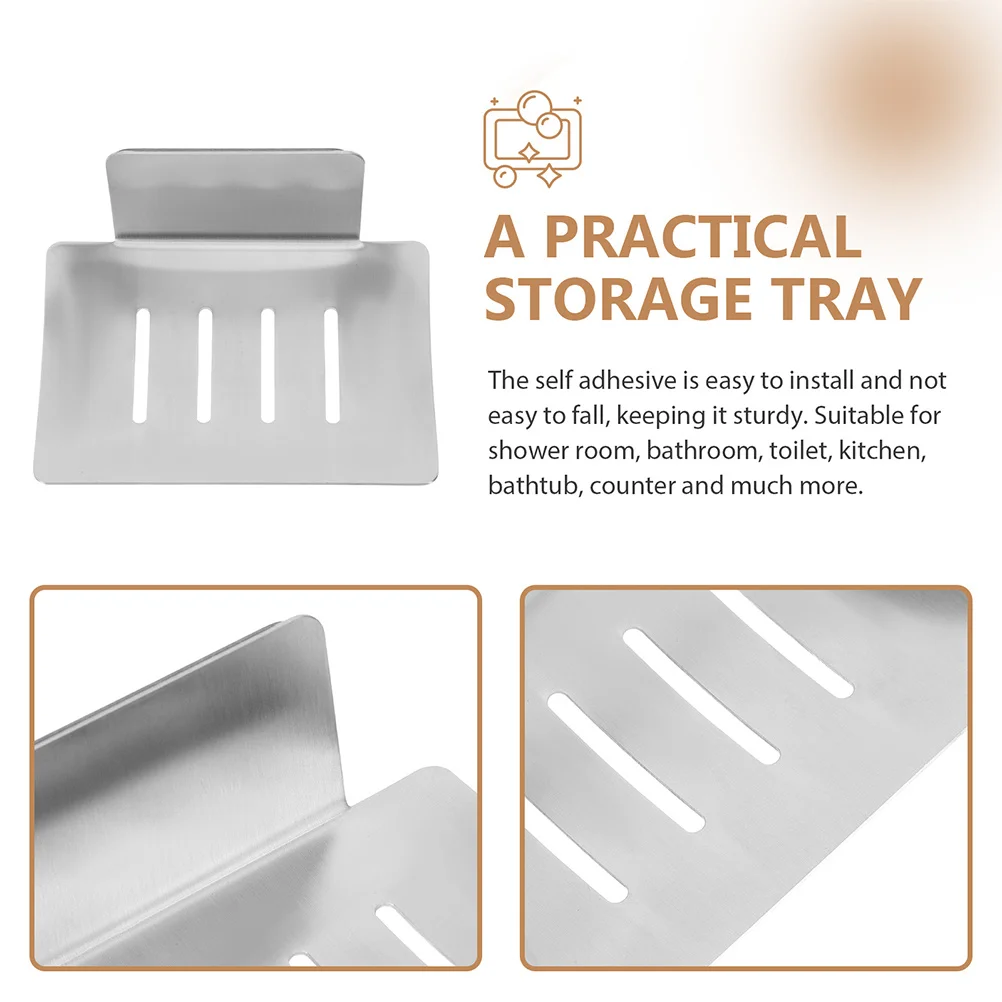 A PRACTICAL STORAGE TRAY

The self adhesive is easy to install and not easy to fall, keeping it sturdy. Suitable for shower room, bathroom, toilet, kitchen, bathtub, counter and much more.