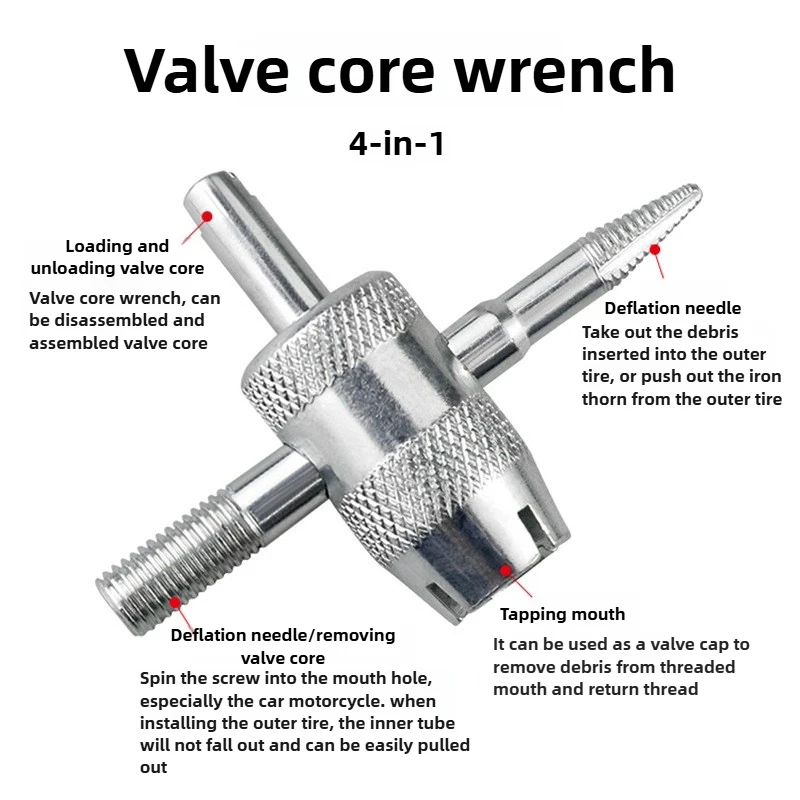 Valve core wrench

4-in-1

Loading and unloading valve core

Valve core wrench, can be disassembled and assembled valve core

Deflation needle

Take out the debris inserted into the outer tire, or push out the iron thorn from the outer tire

Deflation needle/removing valve core

Spin the screw into the mouth hole, especially the car motorcycle. when installing the outer tire, the inner tube will not fall out and can be easily pulled out

Tapping mouth

It can be used as a valve cap to remove debris from threaded mouth and return thread