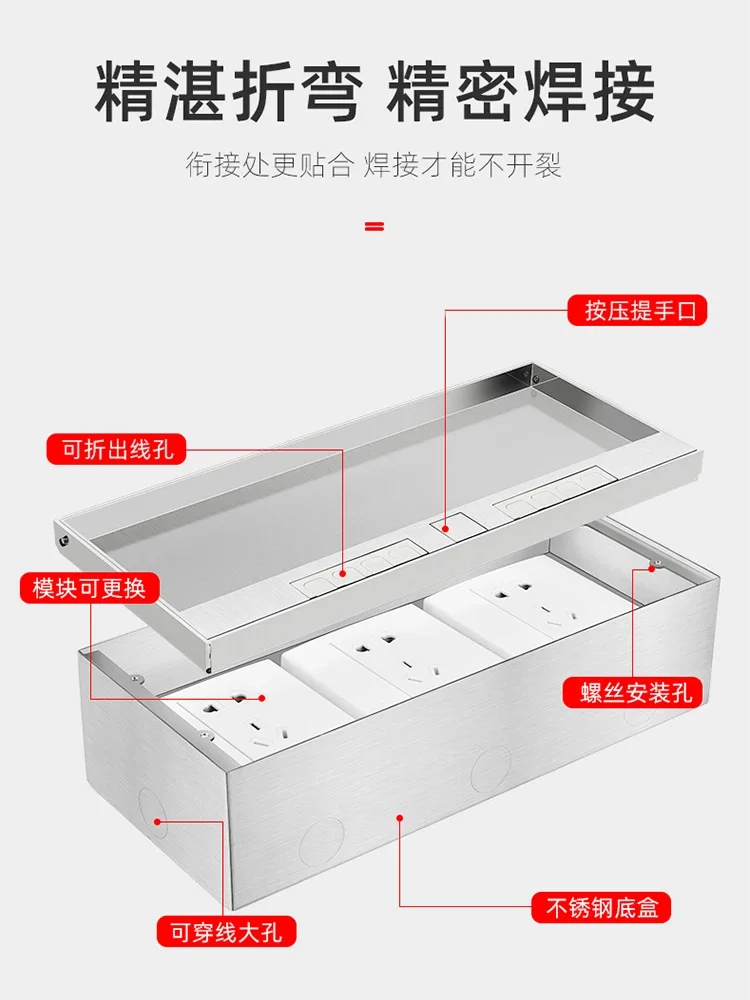 精湛折弯 精密焊接

衔接处更贴合 焊接才能不开裂

按压提手口

可折出线孔

模块可更换

螺丝安装孔

不锈钢底盒

可穿线大孔