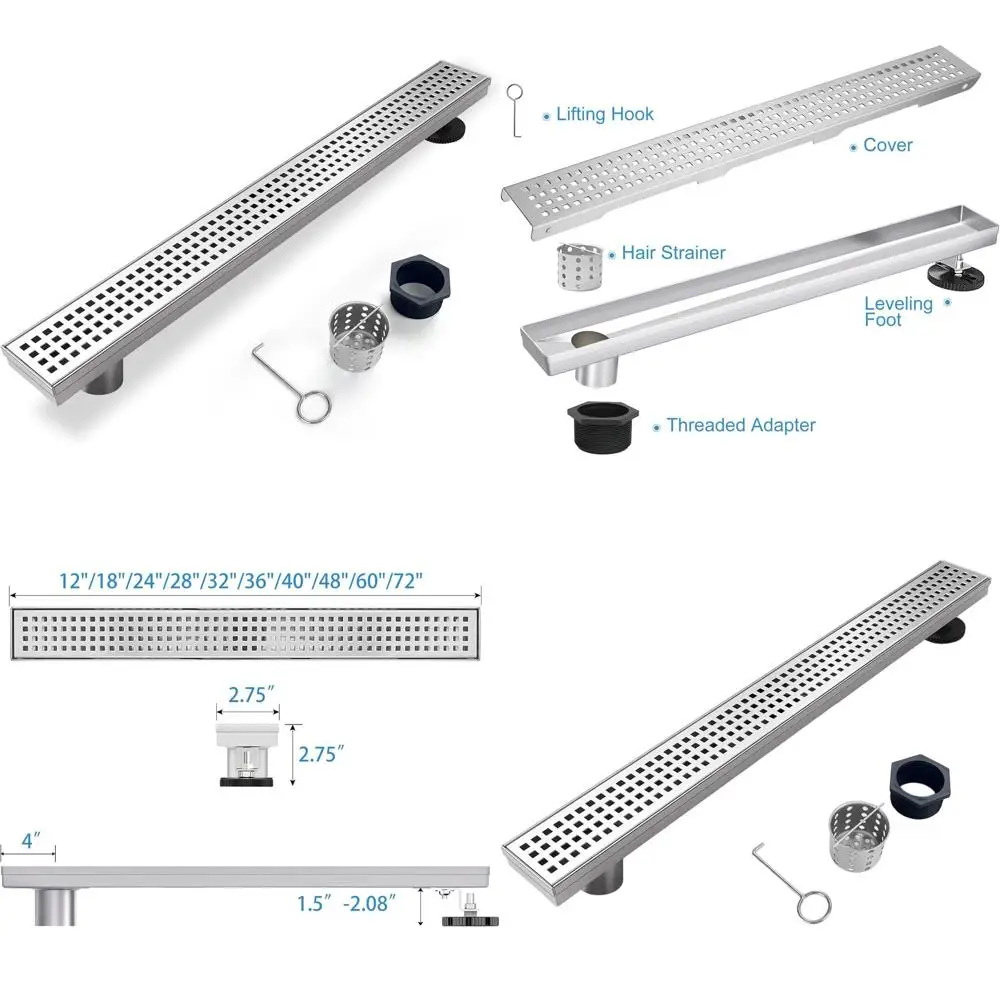 Lifting Hook

Cover

Hair Strainer

Leveling Foot

Threaded Adapter

12"/18"/24"/28"/32"/36"/40"/48"/60"/72"

2.75″

2.75″

4″

1.5″ -2.08″