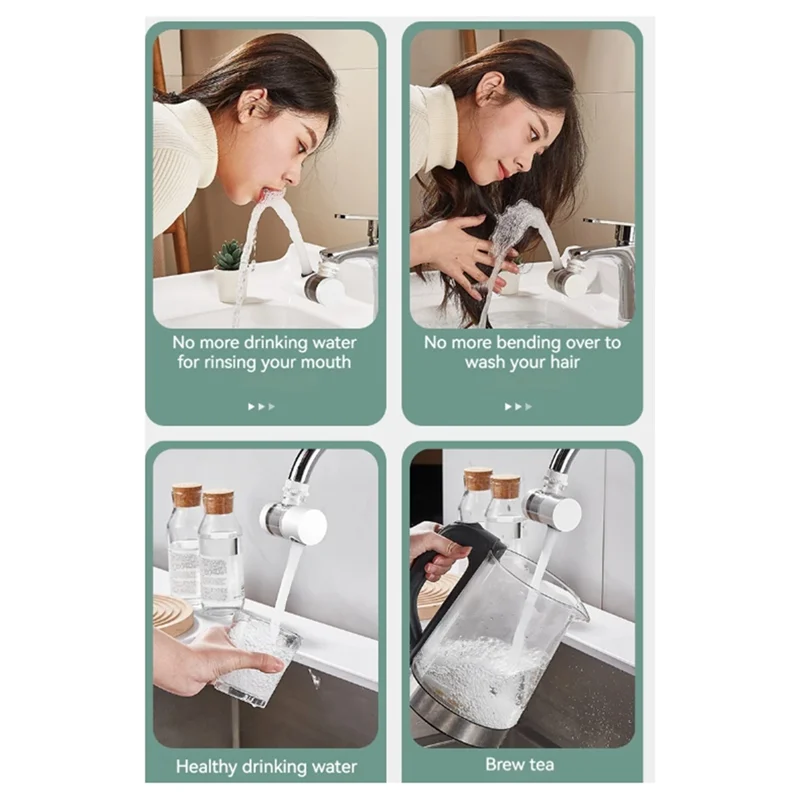 No more drinking water for rinsing your mouth

No more bending over to wash your hair

Healthy drinking water

Brew tea