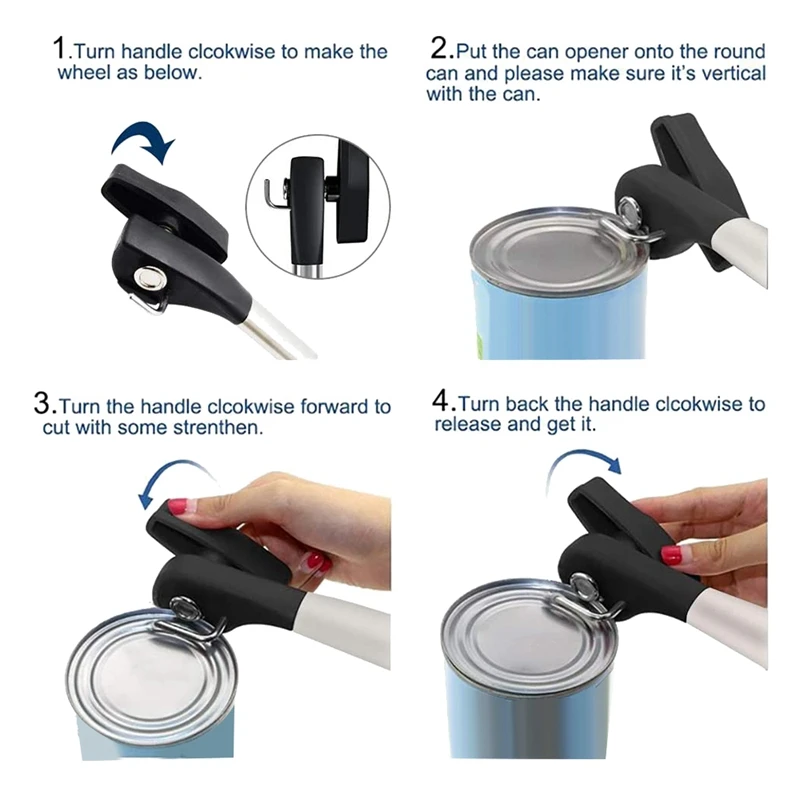 1.Turn handle clcokwise to make the wheel as below.

2.Put the can opener onto the round can and please make sure it's vertical with the can.

3.Turn the handle clcokwise forward to cut with some strenthen.

4.Turn back the handle clcokwise to release and get it.