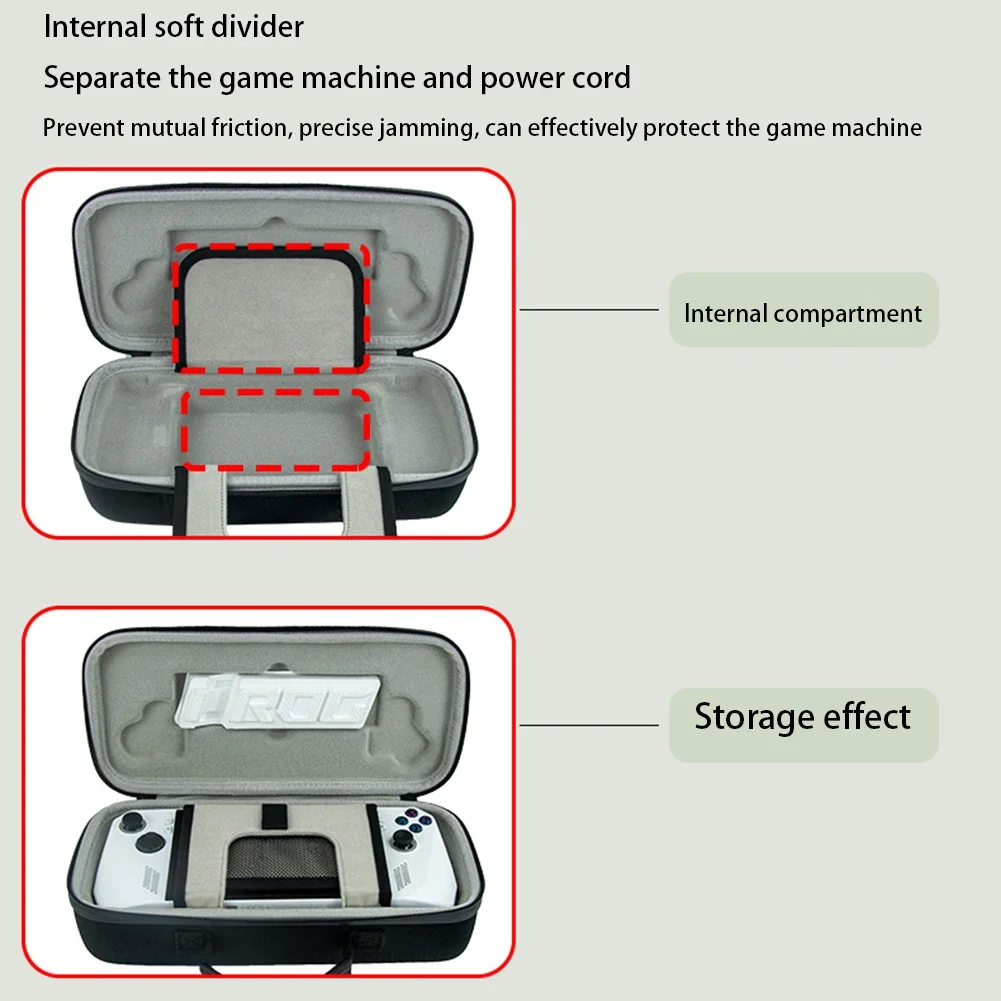 Internal soft divider

Separate the game machine and power cord

Prevent mutual friction, precise jamming, can effectively protect the game machine

Internal compartment

ROG

Storage effect