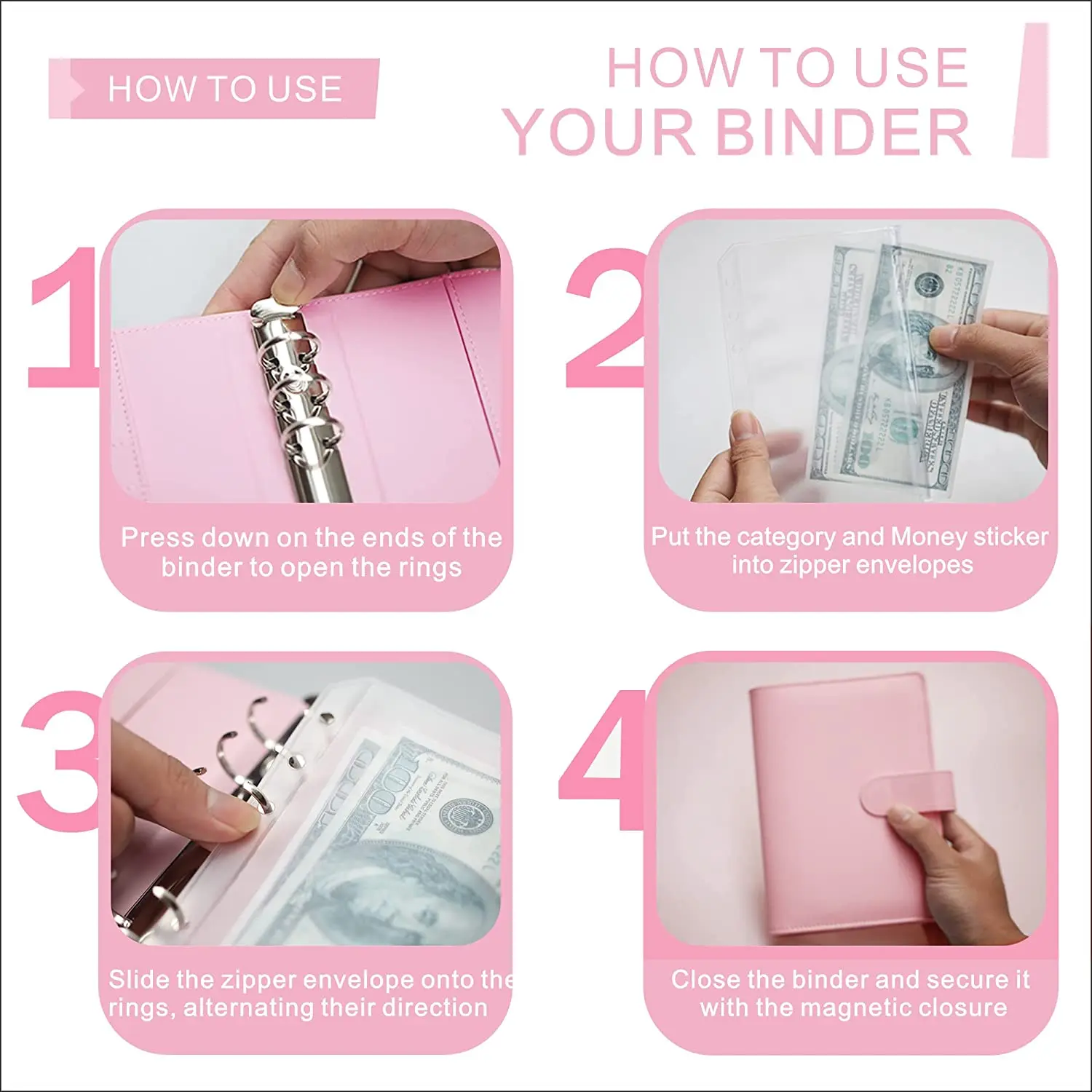 HOW TO USE

HOW TO USE
YOUR BINDER

1

Press down on the ends of the binder to open the rings

2

Put the category and Money sticker into zipper envelopes

3

Slide the zipper envelope onto the rings, alternating their direction

4

Close the binder and secure it with the magnetic closure