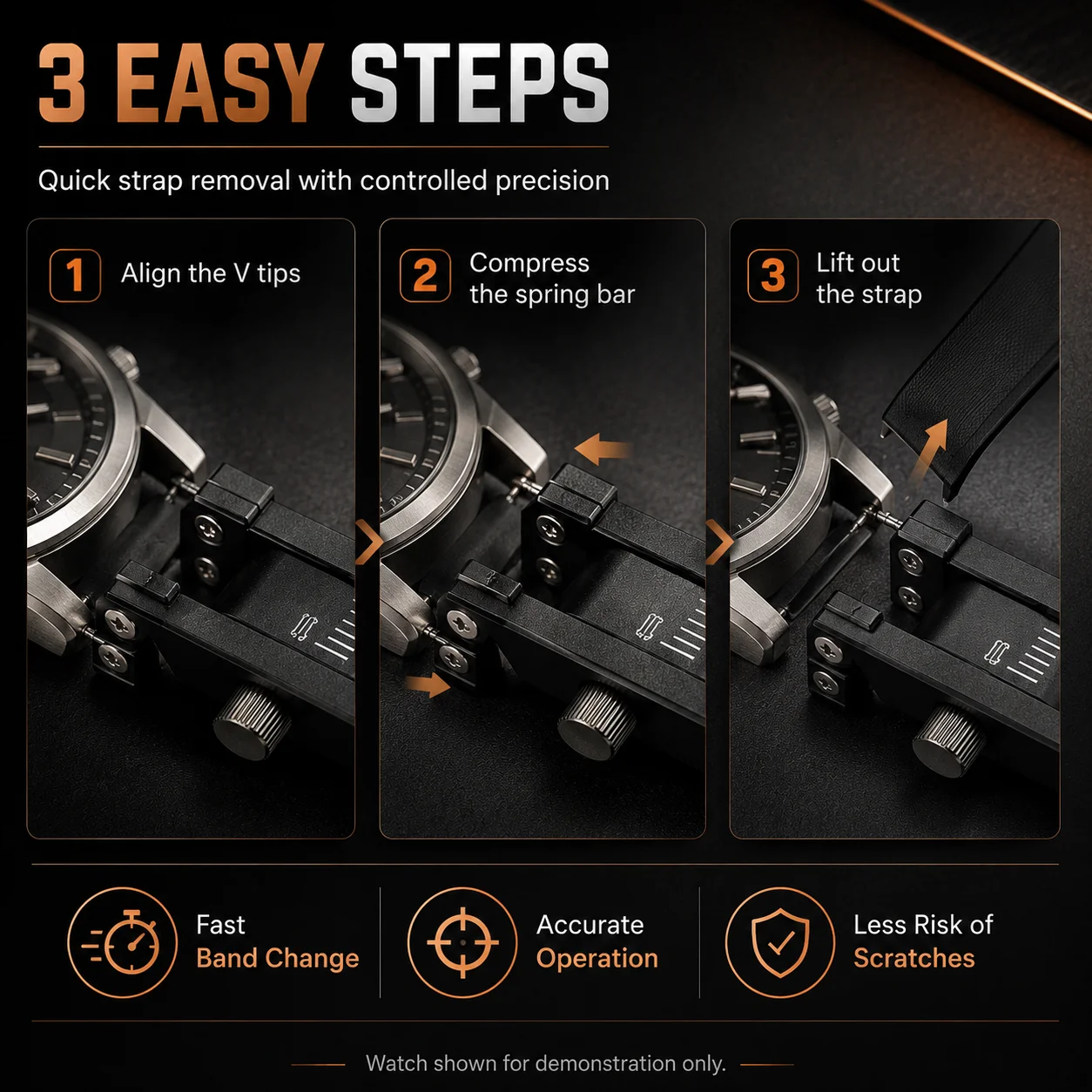 3 EASY STEPS

Quick strap removal with controlled precision

1 Align the V tips

2 Compress the spring bar

3 Lift out the strap

Fast Band Change

Accurate Operation

Less Risk of Scratches

Watch shown for demonstration only.