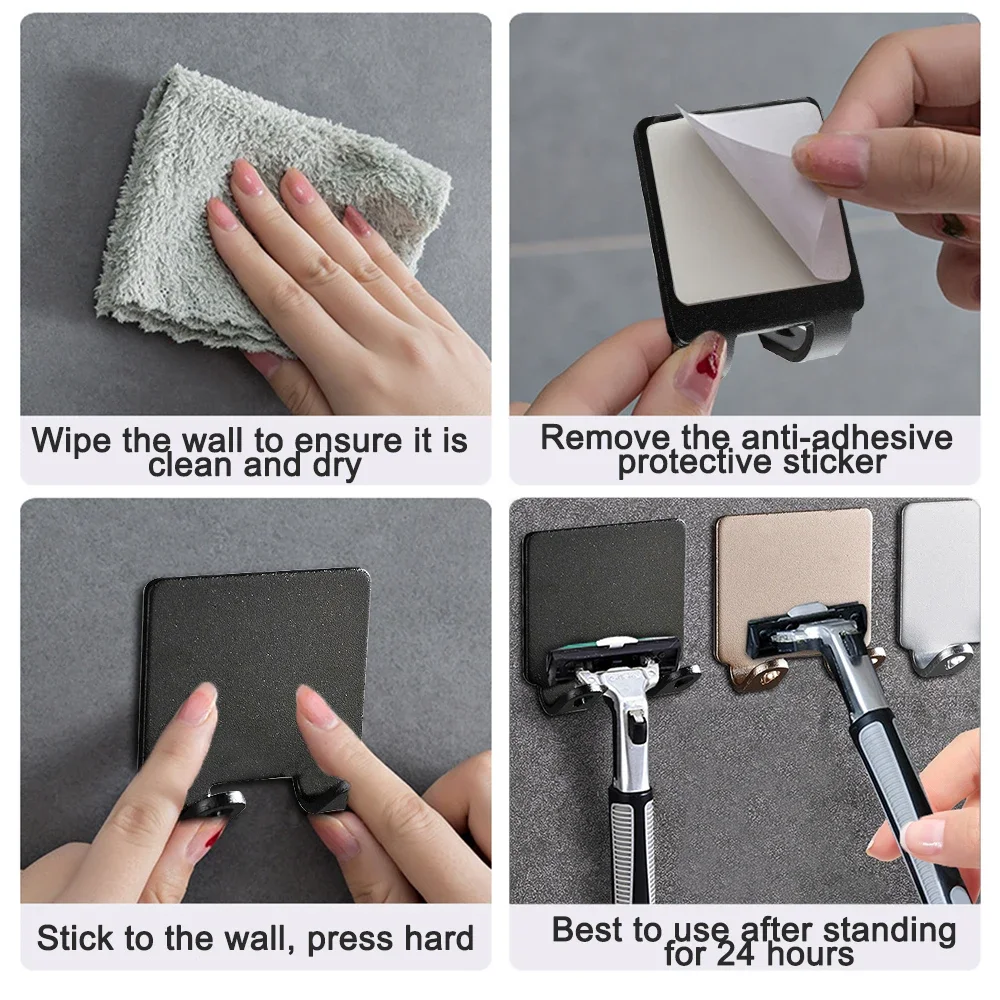 Wipe the wall to ensure it is clean and dry

Remove the anti-adhesive protective sticker

Stick to the wall, press hard

Best to use after standing for 24 hours