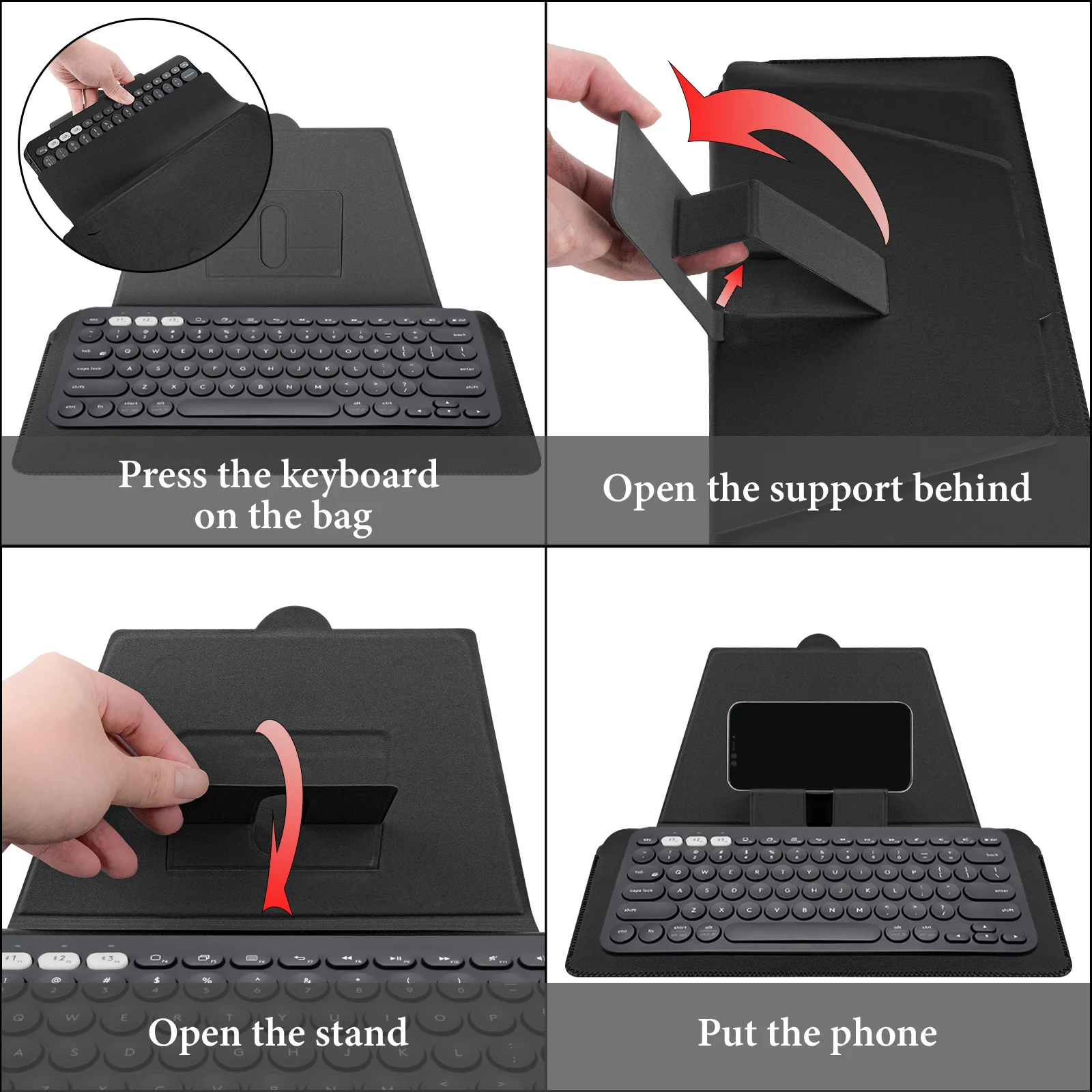 Press the keyboard on the bag

Open the support behind

Open the stand

Put the phone