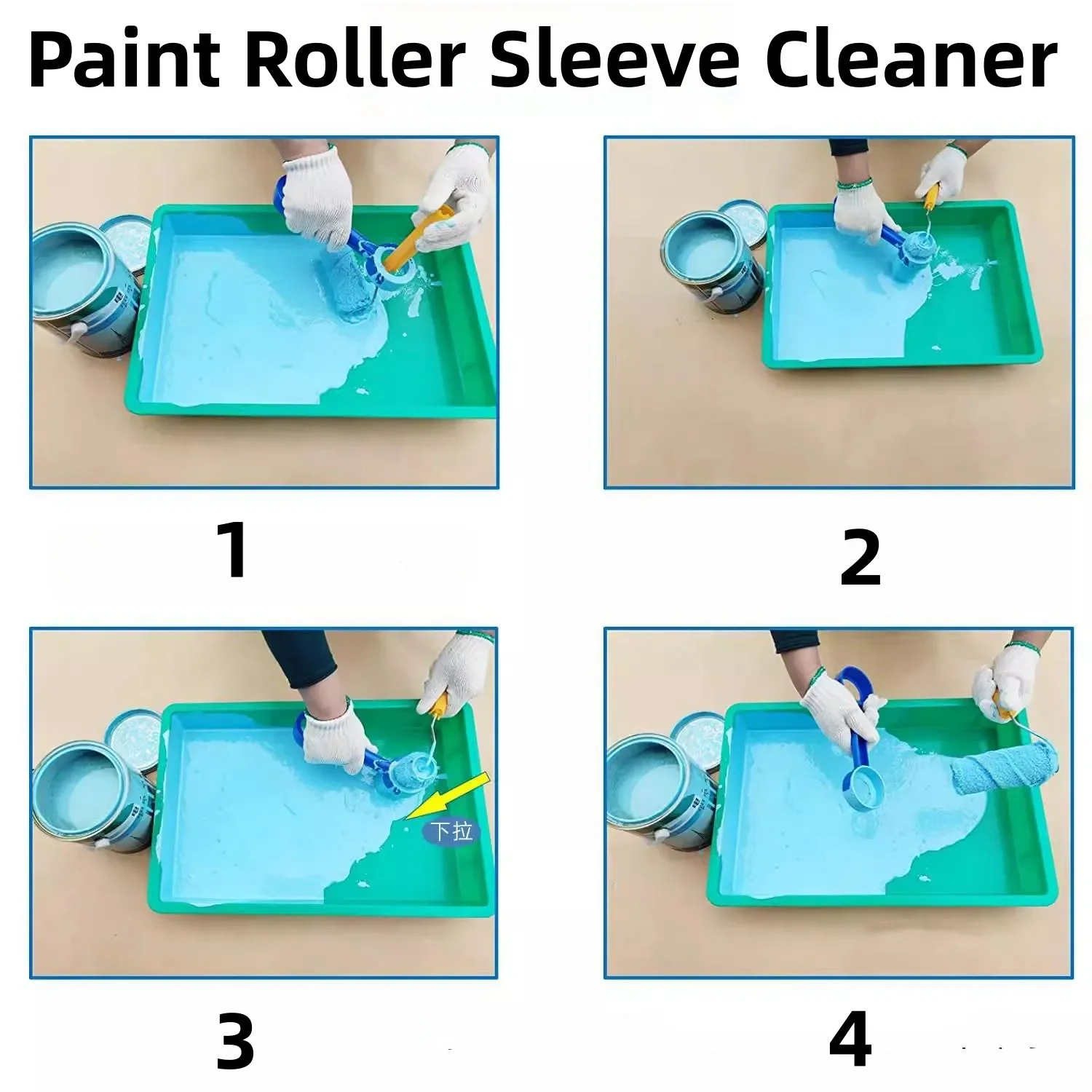 Paint Roller Sleeve Cleaner

1

2

下拉

3

4