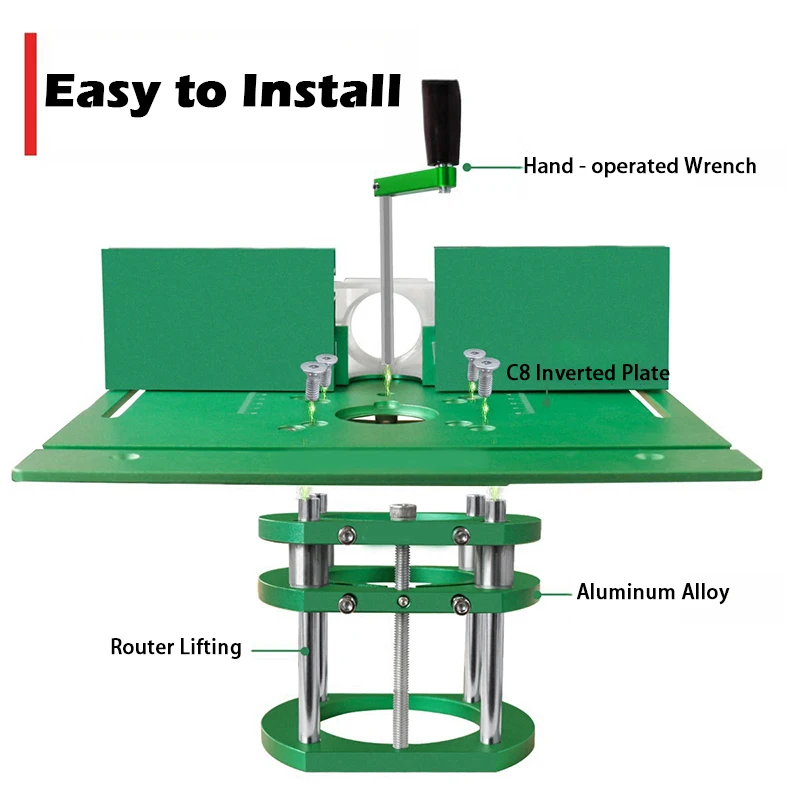 Easy to Install

Hand - operated Wrench

C8 Inverted Plate

Aluminum Alloy

Router Lifting