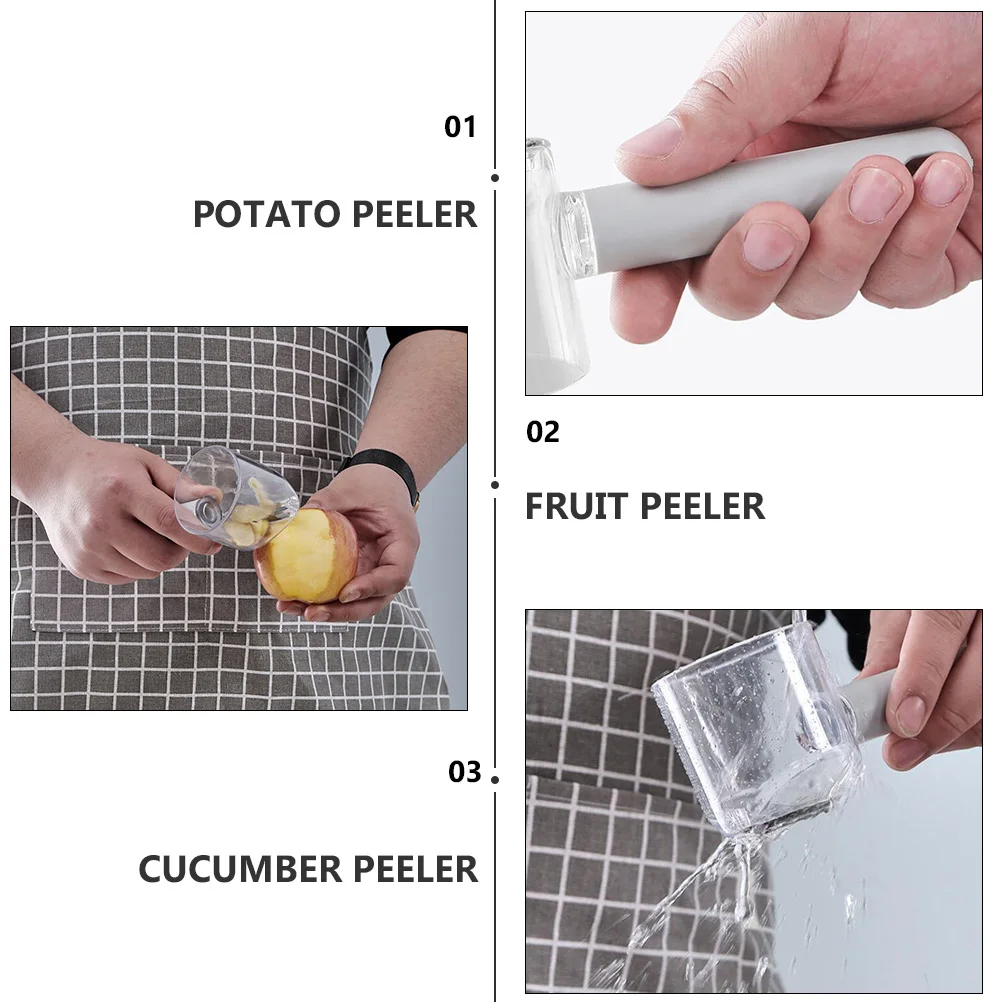 01

POTATO PEELER

02

FRUIT PEELER

03

CUCUMBER PEELER