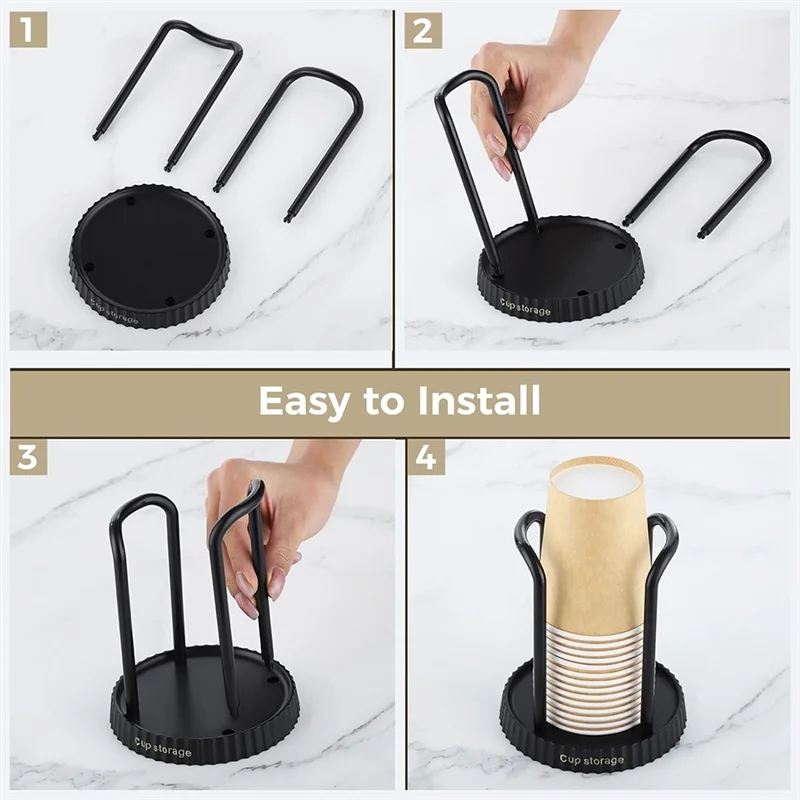 1

Cup storage

2

Cup storage

Easy to Install

3

Cup storage

4

Cup storage