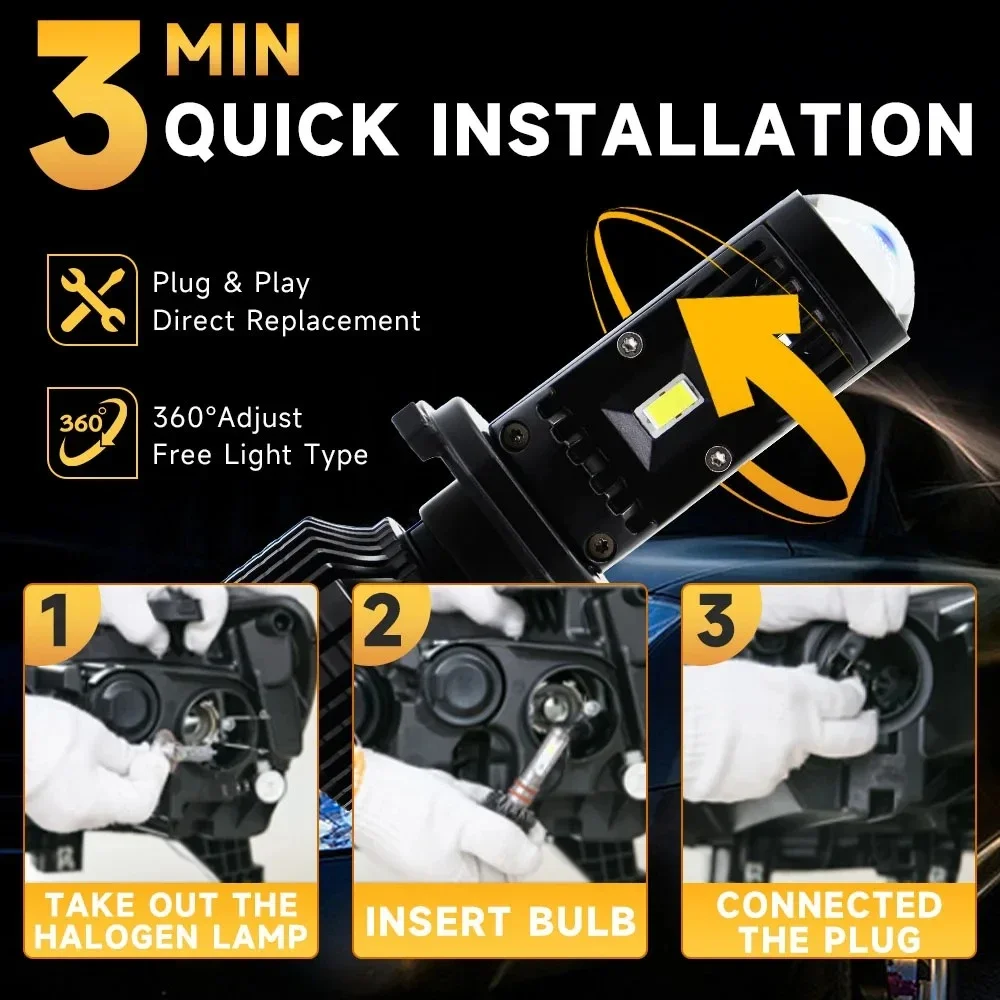 3 MIN
QUICK INSTALLATION

Plug & Play
Direct Replacement

360°
360°Adjust
Free Light Type

1
TAKE OUT THE HALOGEN LAMP

2
INSERT BULB

3
CONNECTED THE PLUG