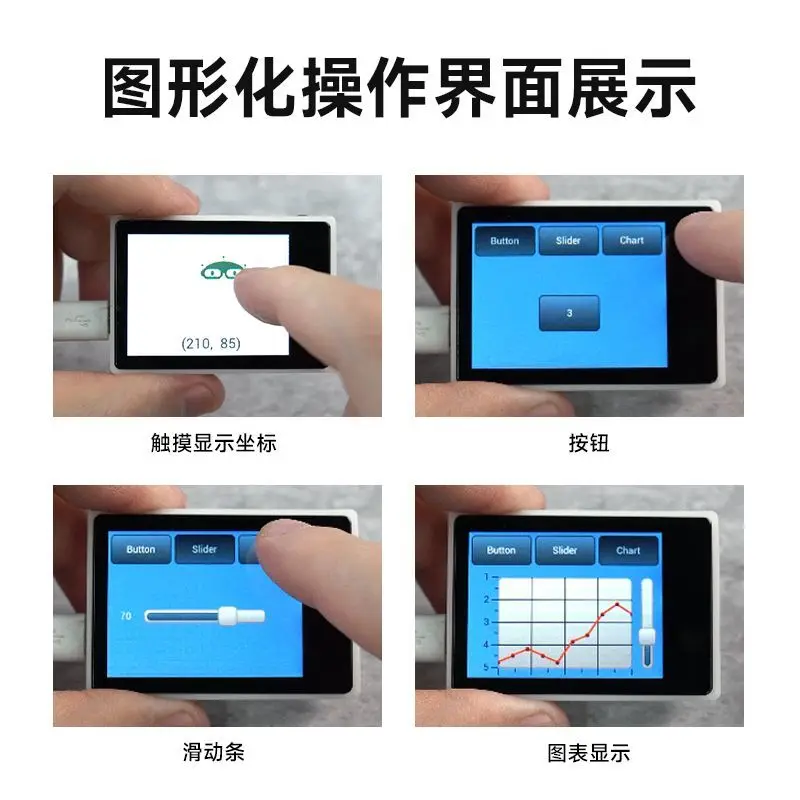 图形化操作界面展示

(210, 85)

触摸显示坐标

Button Slider Chart

3

按钮

Button Slider

70

滑动条

Button Slider Chart

1
2
3
4
5

图表显示