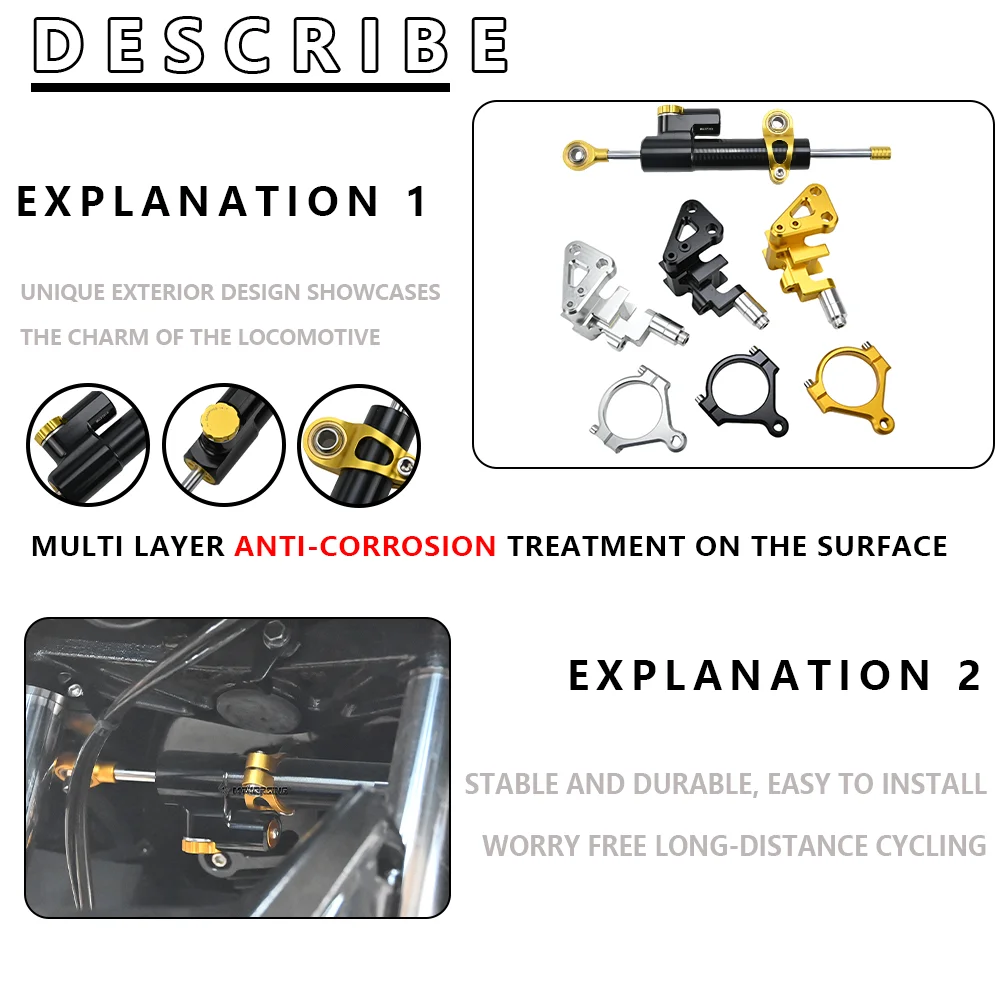 DESCRIBE

EXPLANATION 1

UNIQUE EXTERIOR DESIGN SHOWCASES THE CHARM OF THE LOCOMOTIVE

MULTI LAYER ANTI-CORROSION TREATMENT ON THE SURFACE

EXPLANATION 2

STABLE AND DURABLE, EASY TO INSTALL

WORRY FREE LONG-DISTANCE CYCLING