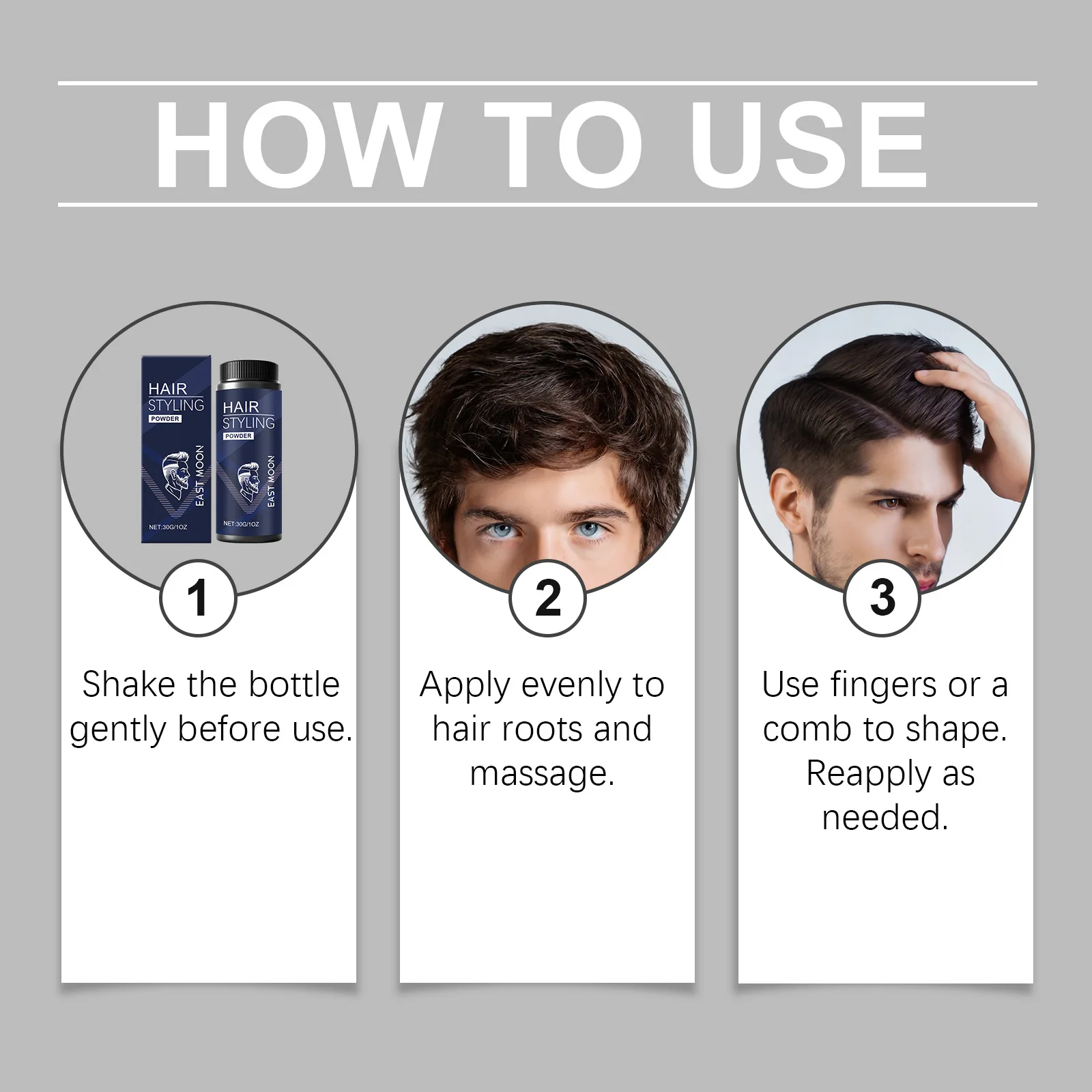 HOW TO USE

HAIR STYLING POWDER EAST MOON NET:30G/1OZ

HAIR STYLING POWDER EAST MOON NET:30G/1OZ

1

Shake the bottle gently before use.

2

Apply evenly to hair roots and massage.

3

Use fingers or a comb to shape. Reapply as needed.