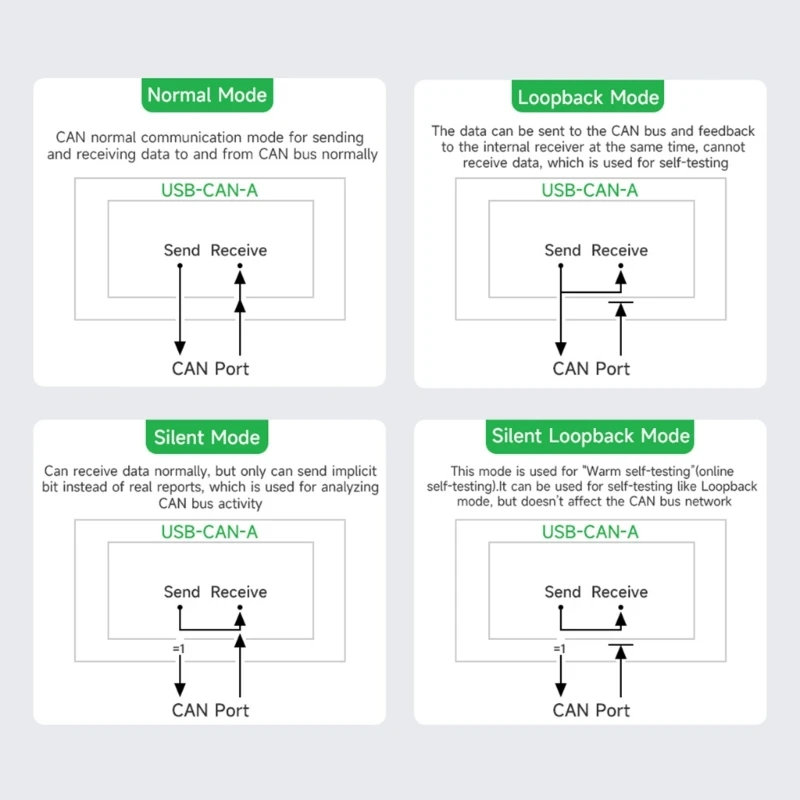 Normal Mode

CAN normal communication mode for sending and receiving data to and from CAN bus normally

USB-CAN-A

Send Receive

CAN Port

Loopback Mode

The data can be sent to the CAN bus and feedback to the internal receiver at the same time, cannot receive data, which is used for self-testing

USB-CAN-A

Send Receive

CAN Port

Silent Mode

Can receive data normally, but only can send implicit bit instead of real reports, which is used for analyzing CAN bus activity

USB-CAN-A

Send Receive

=1

CAN Port

Silent Loopback Mode

This mode is used for "Warm self-testing"(online self-testing).It can be used for self-testing like Loopback mode, but doesn't affect the CAN bus network

USB-CAN-A

Send Receive

=1

CAN Port