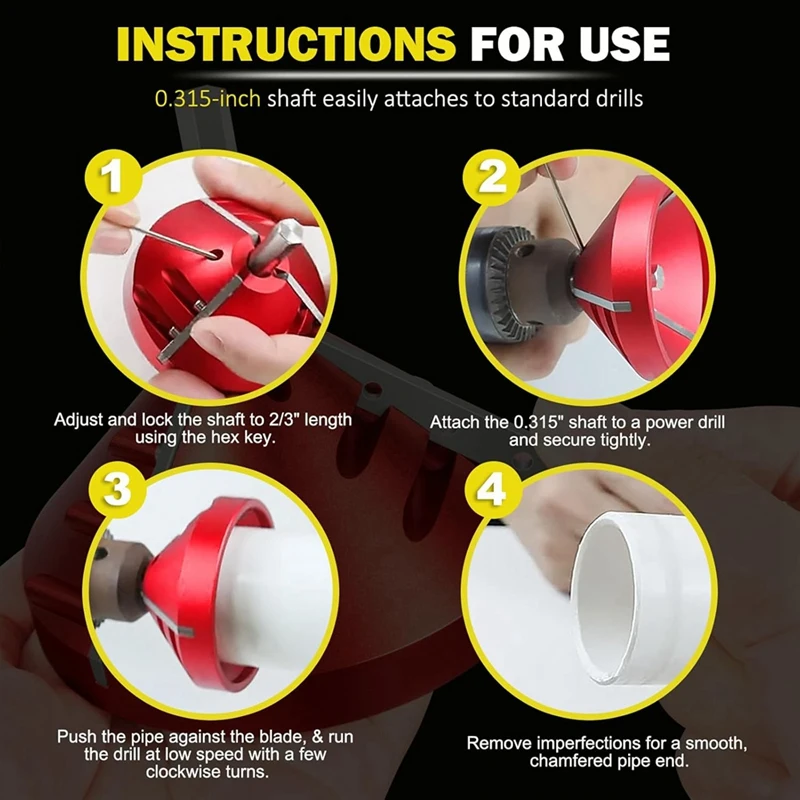 INSTRUCTIONS FOR USE

0.315-inch shaft easily attaches to standard drills

1

Adjust and lock the shaft to 2/3" length using the hex key.

2

Attach the 0.315" shaft to a power drill and secure tightly.

3

Push the pipe against the blade, & run the drill at low speed with a few clockwise turns.

4

Remove imperfections for a smooth, chamfered pipe end.