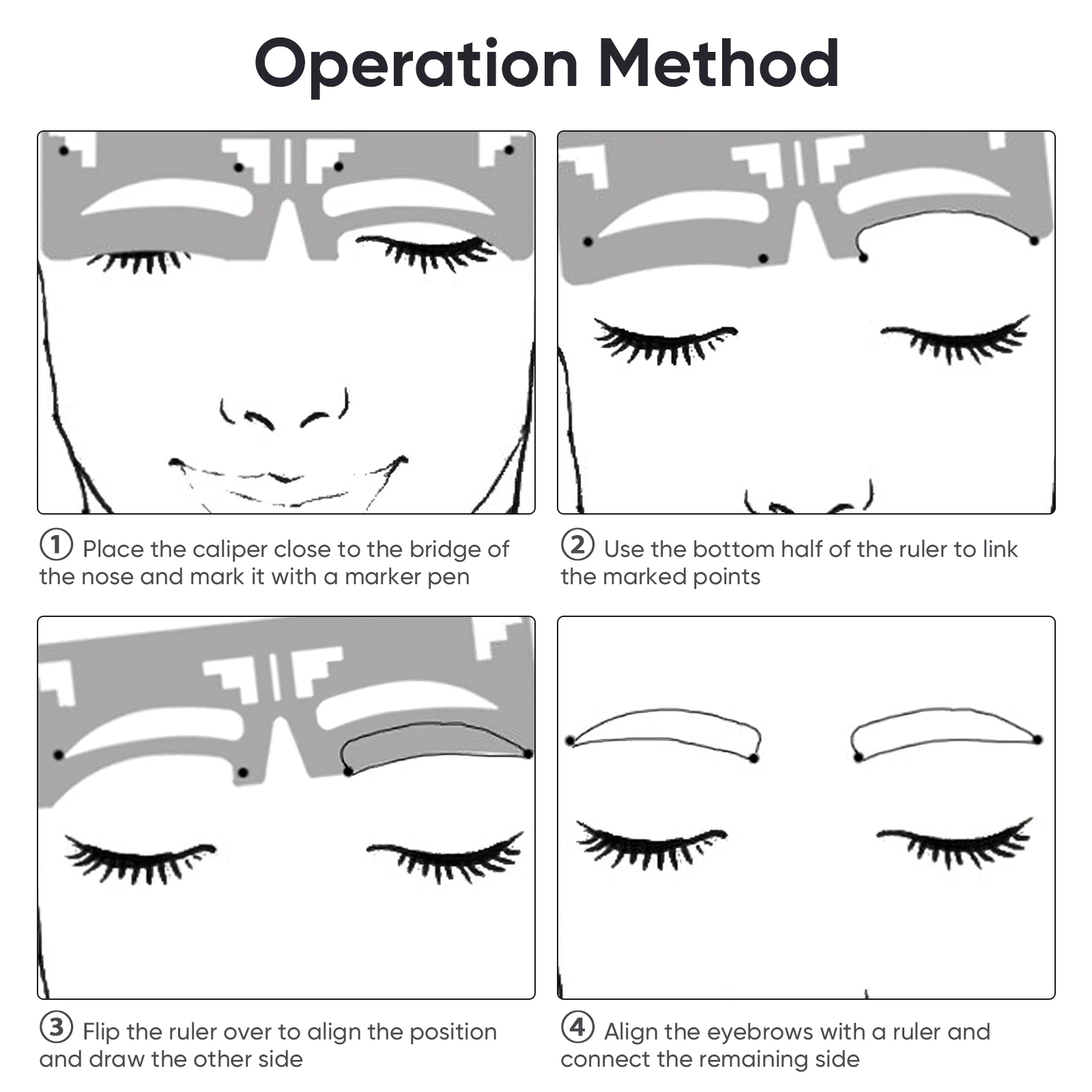 Operation Method

① Place the caliper close to the bridge of the nose and mark it with a marker pen

② Use the bottom half of the ruler to link the marked points

③ Flip the ruler over to align the position and draw the other side

④ Align the eyebrows with a ruler and connect the remaining side