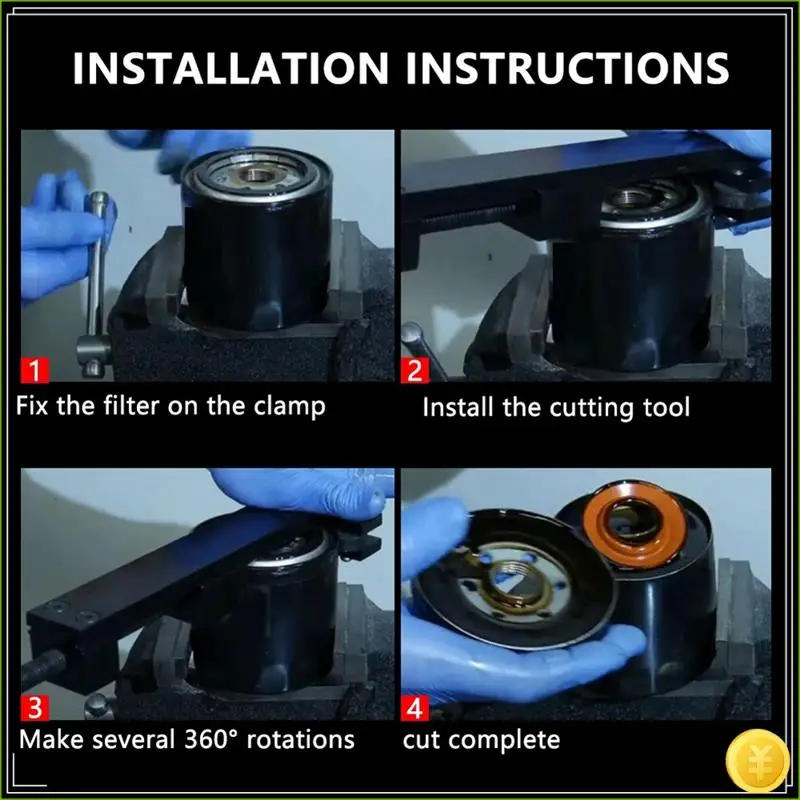 INSTALLATION INSTRUCTIONS

1
Fix the filter on the clamp

2
Install the cutting tool

3
Make several 360° rotations

4
cut complete

¥