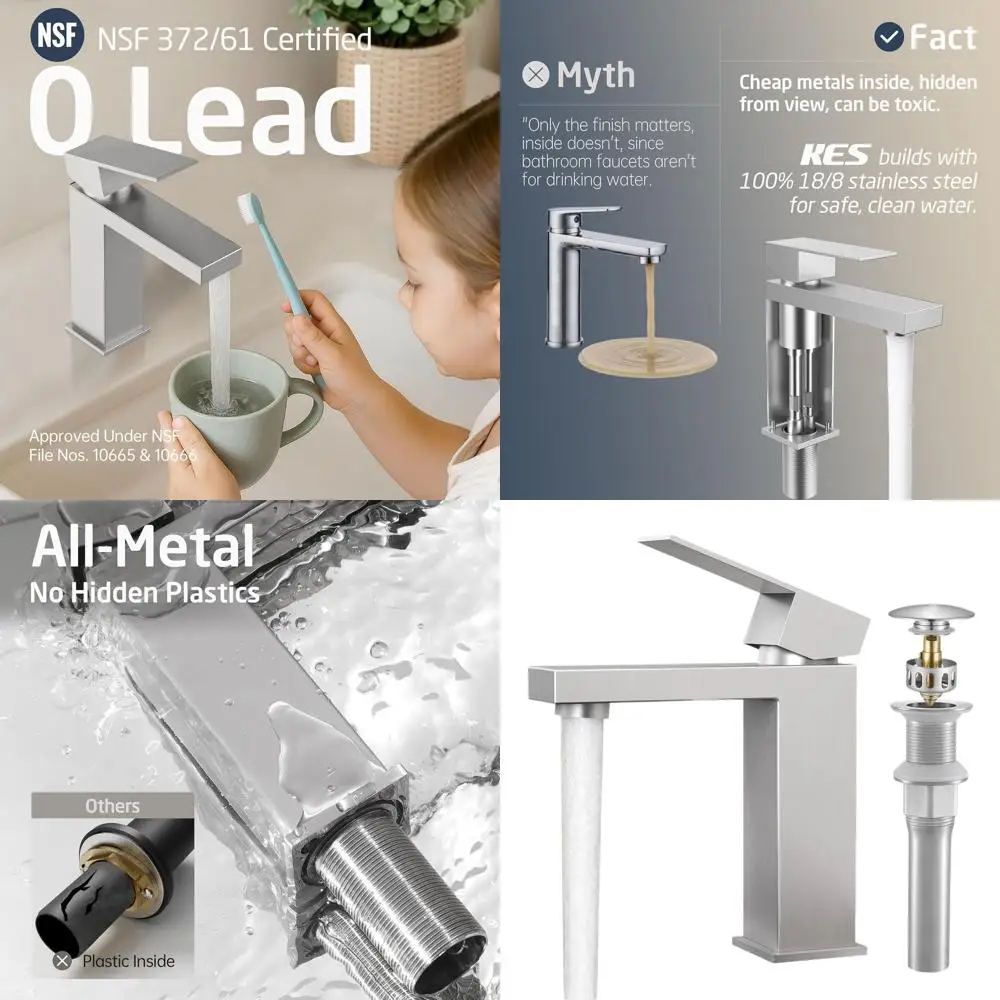 NSF NSF 372/61 Certified

0 Lead

Approved Under NSF File Nos. 10665 & 10666

Myth

"Only the finish matters, inside doesn't, since bathroom faucets aren't for drinking water.

Fact

Cheap metals inside, hidden from view, can be toxic.

KES builds with 100% 18/8 stainless steel for safe, clean water.

All-Metal

No Hidden Plastics

Others

Plastic Inside