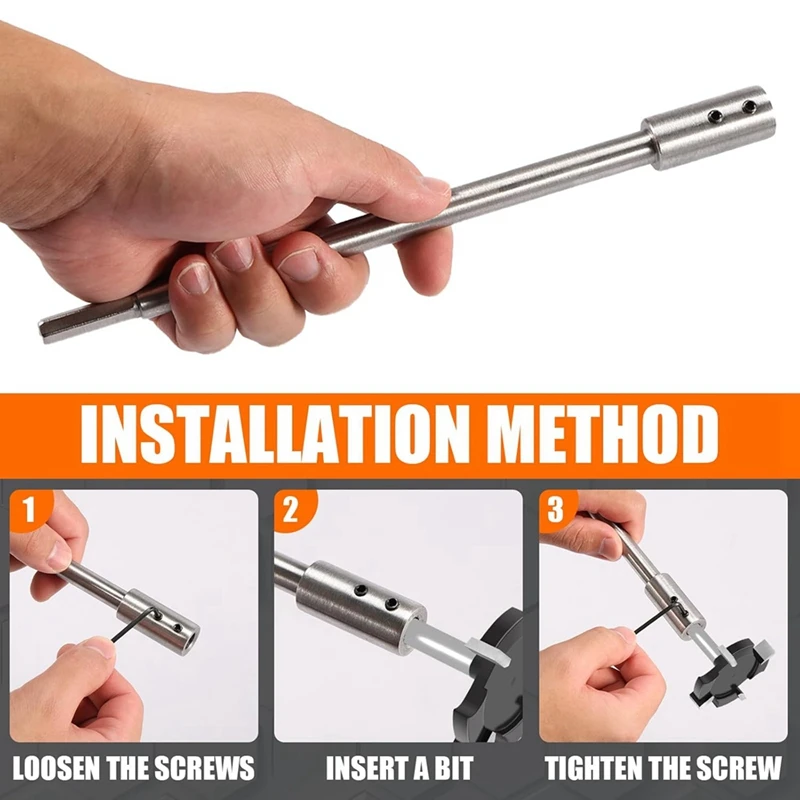 INSTALLATION METHOD

1

LOOSEN THE SCREWS

2

INSERT A BIT

3

TIGHTEN THE SCREW