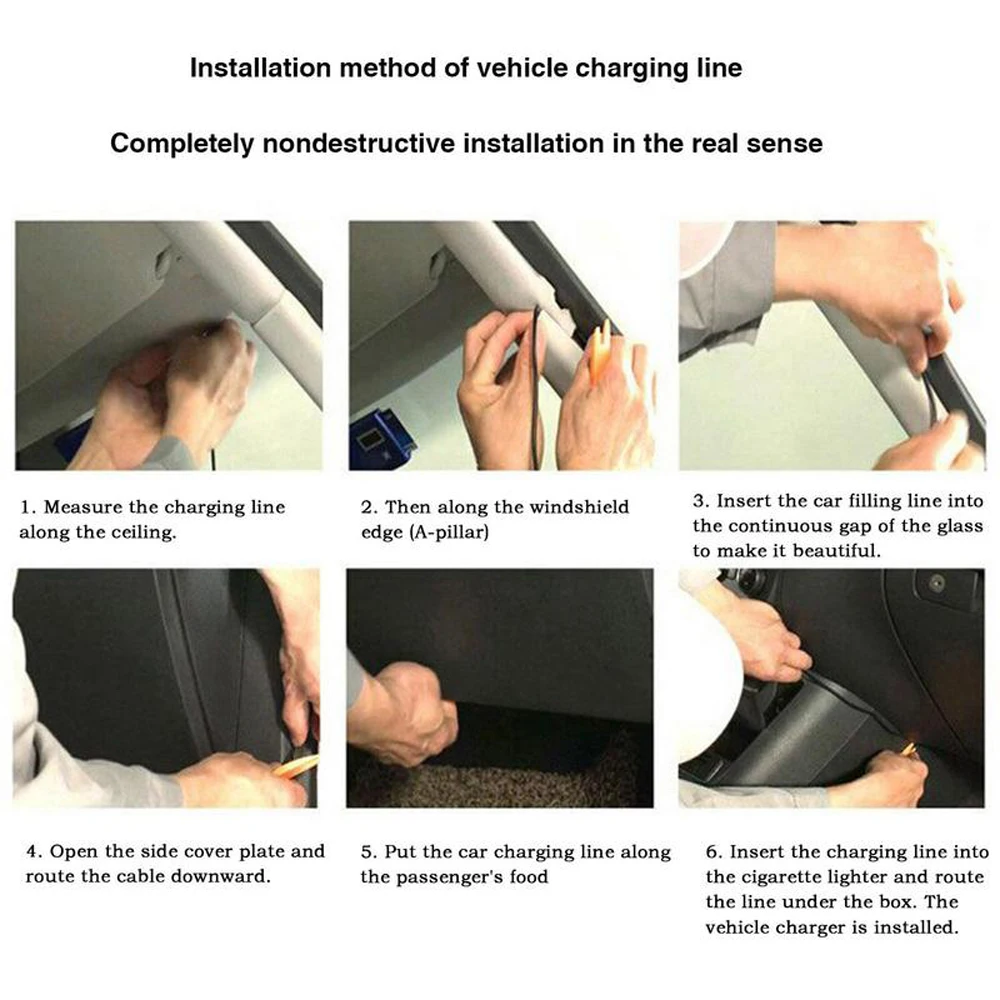 Installation method of vehicle charging line

Completely nondestructive installation in the real sense

1. Measure the charging line along the ceiling.

2. Then along the windshield edge (A-pillar)

3. Insert the car filling line into the continuous gap of the glass to make it beautiful.

4. Open the side cover plate and route the cable downward.

5. Put the car charging line along the passenger's food

6. Insert the charging line into the cigarette lighter and route the line under the box. The vehicle charger is installed.