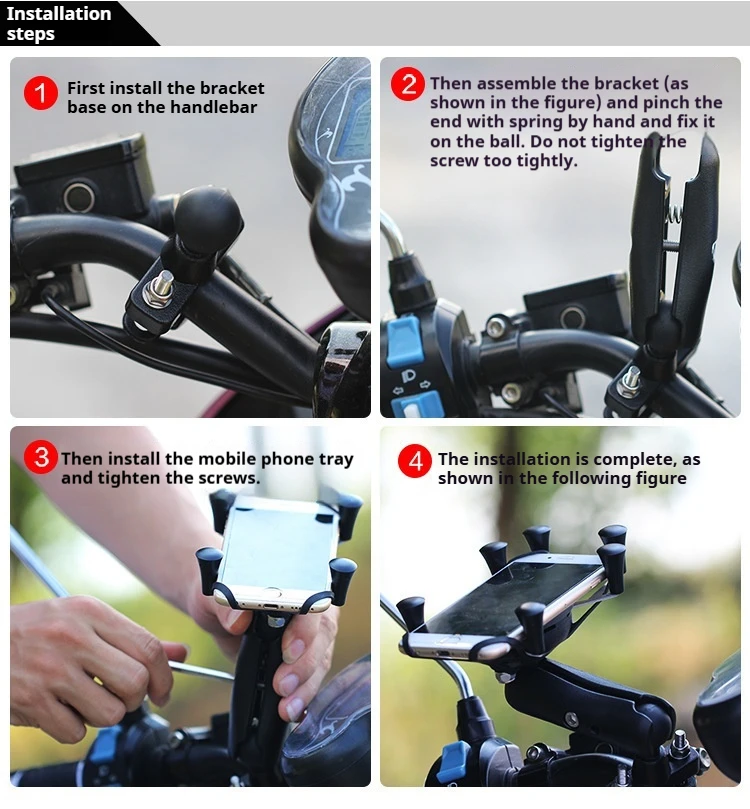 Installation steps

1 First install the bracket base on the handlebar

2 Then assemble the bracket (as shown in the figure) and pinch the end with spring by hand and fix it on the ball. Do not tighten the screw too tightly.

3 Then install the mobile phone tray and tighten the screws.

4 The installation is complete, as shown in the following figure