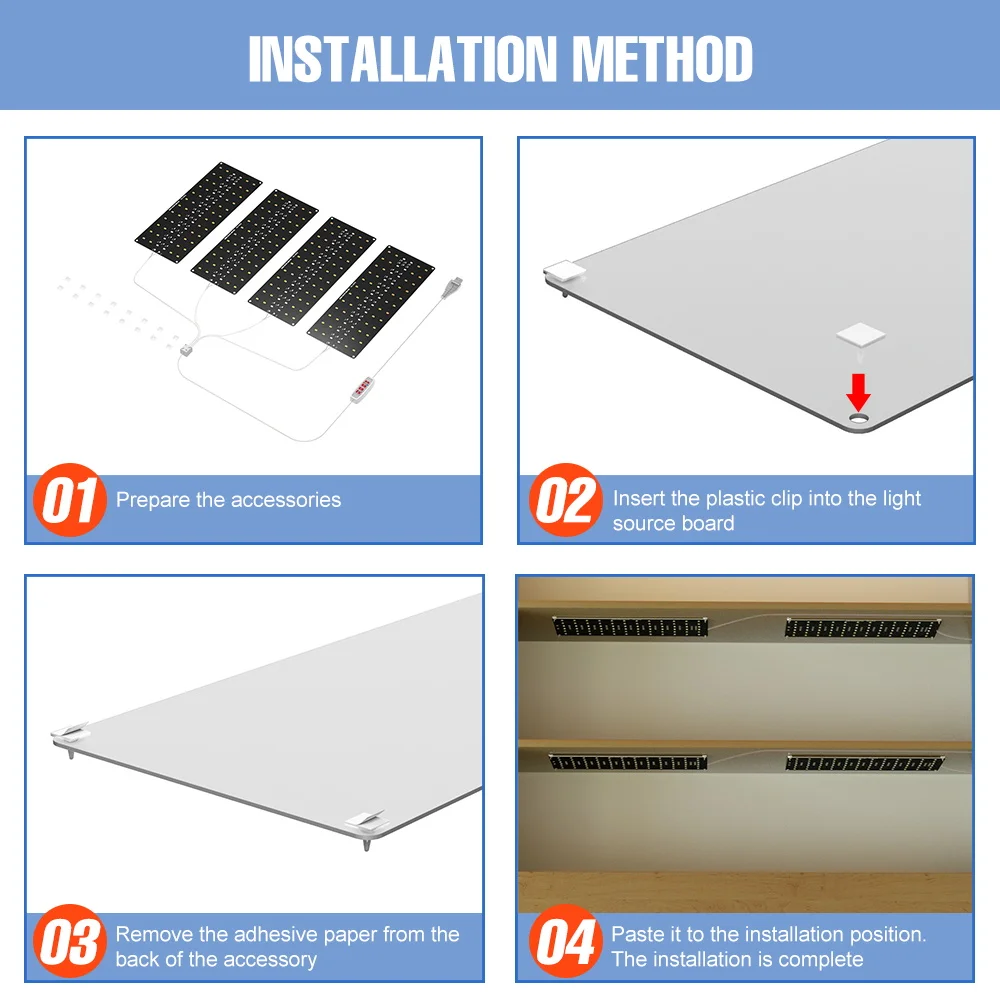 INSTALLATION METHOD

01 Prepare the accessories

02 Insert the plastic clip into the light source board

03 Remove the adhesive paper from the back of the accessory

04 Paste it to the installation position. The installation is complete