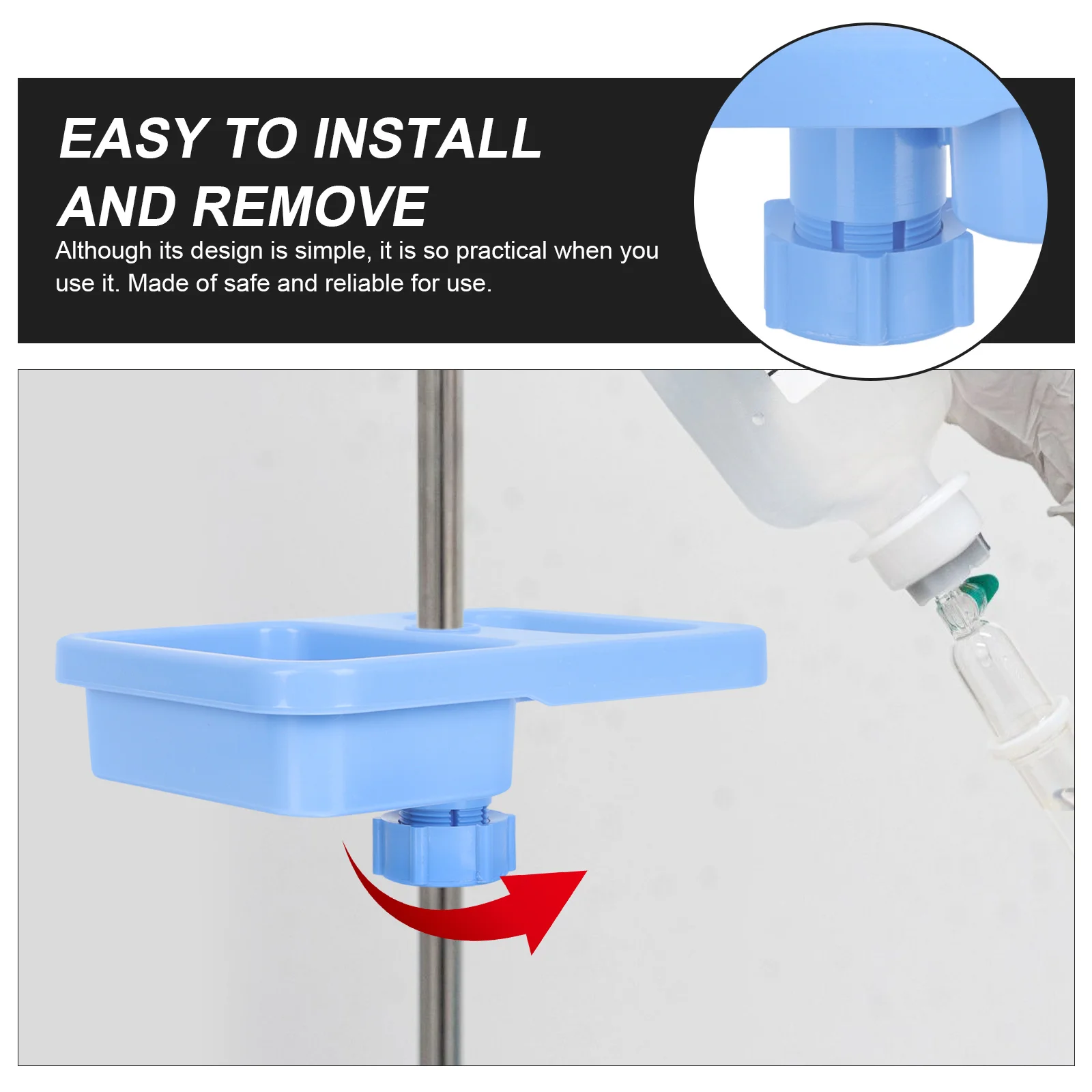 EASY TO INSTALL AND REMOVE

Although its design is simple, it is so practical when you use it. Made of safe and reliable for use.