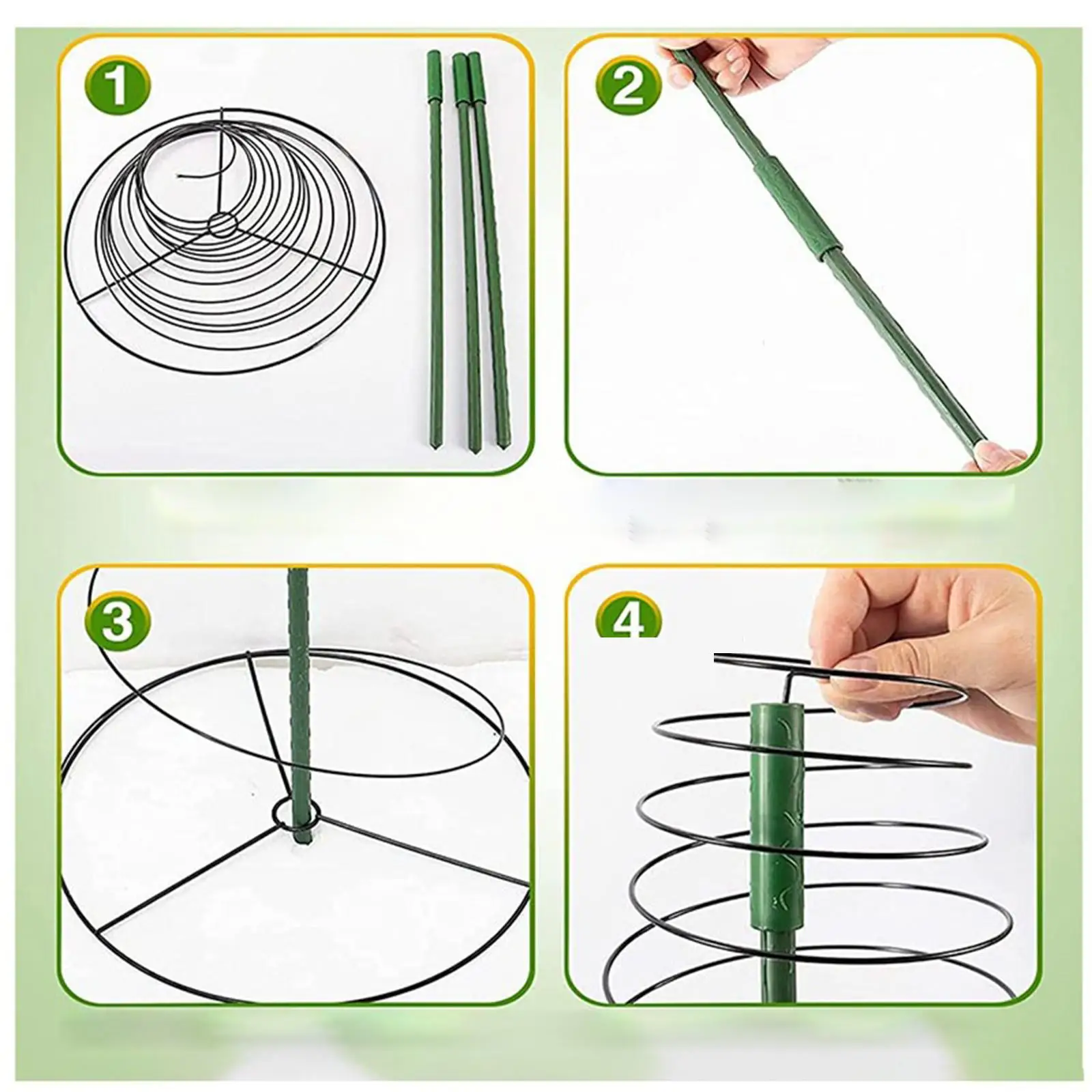 1

2

3

4