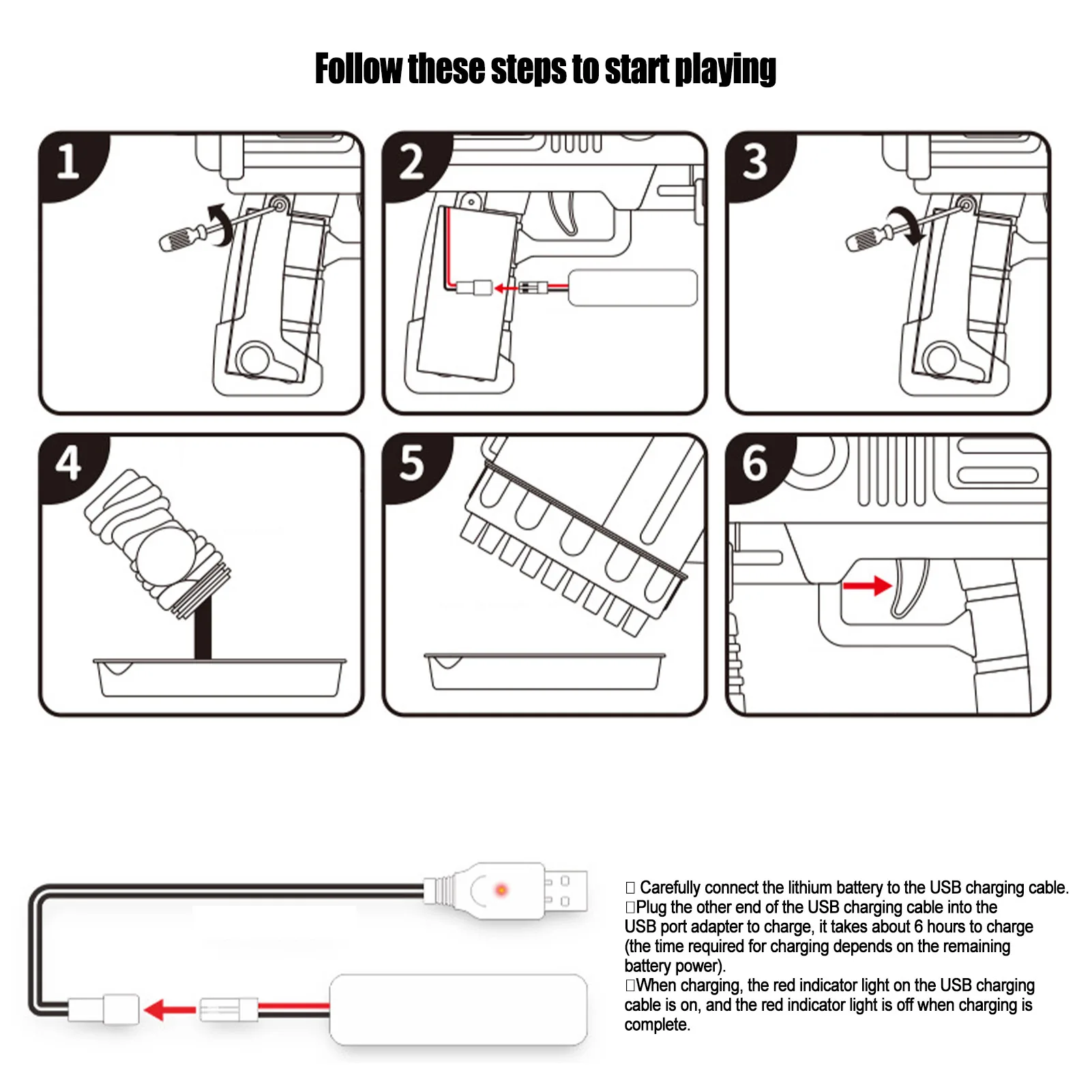 Follow these steps to start playing

1

2

3

4

5

6

□ Carefully connect the lithium battery to the USB charging cable.
□Plug the other end of the USB charging cable into the USB port adapter to charge, it takes about 6 hours to charge (the time required for charging depends on the remaining battery power).
□When charging, the red indicator light on the USB charging cable is on, and the red indicator light is off when charging is complete.