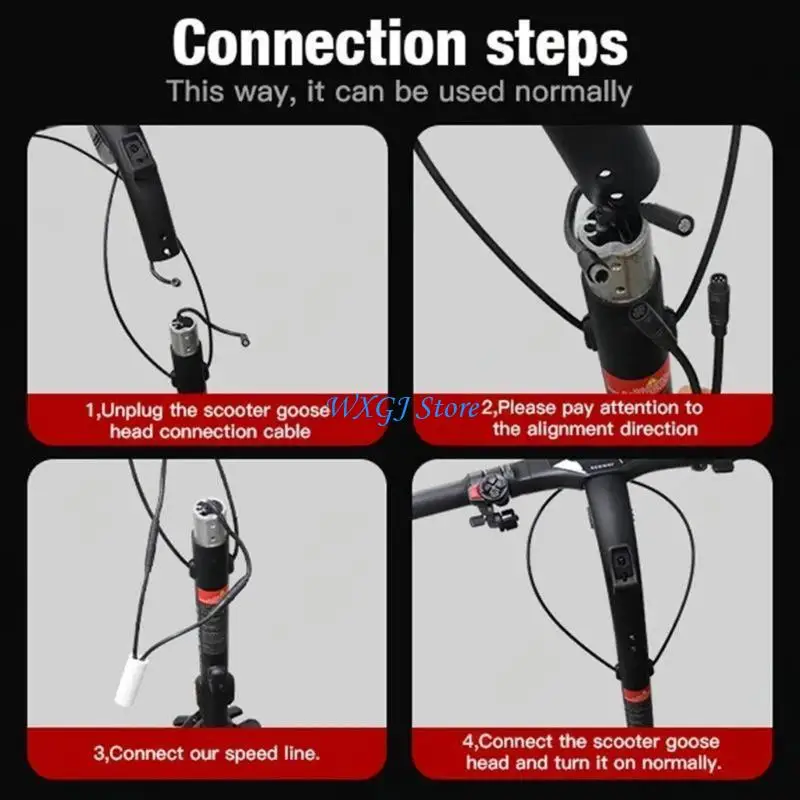 Connection steps
This way, it can be used normally

1,Unplug the scooter goose head connection cable

WXGJ Store

2,Please pay attention to the alignment direction

3,Connect our speed line.

4,Connect the scooter goose head and turn it on normally.