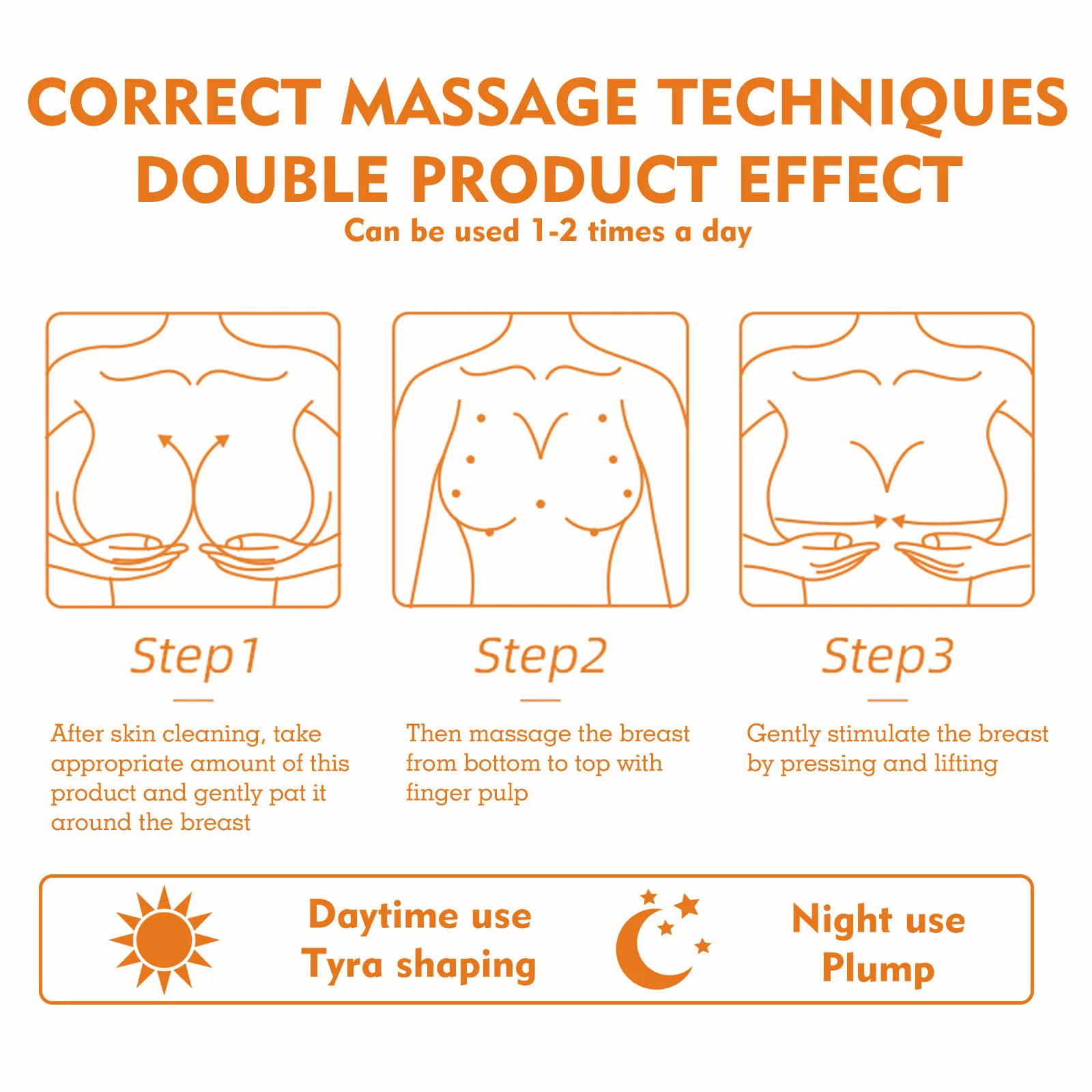 CORRECT MASSAGE TECHNIQUES
DOUBLE PRODUCT EFFECT
Can be used 1-2 times a day

Step1

After skin cleaning, take appropriate amount of this product and gently pat it around the breast

Step2

Then massage the breast from bottom to top with finger pulp

Step3

Gently stimulate the breast by pressing and lifting

Daytime use
Tyra shaping

Night use
Plump