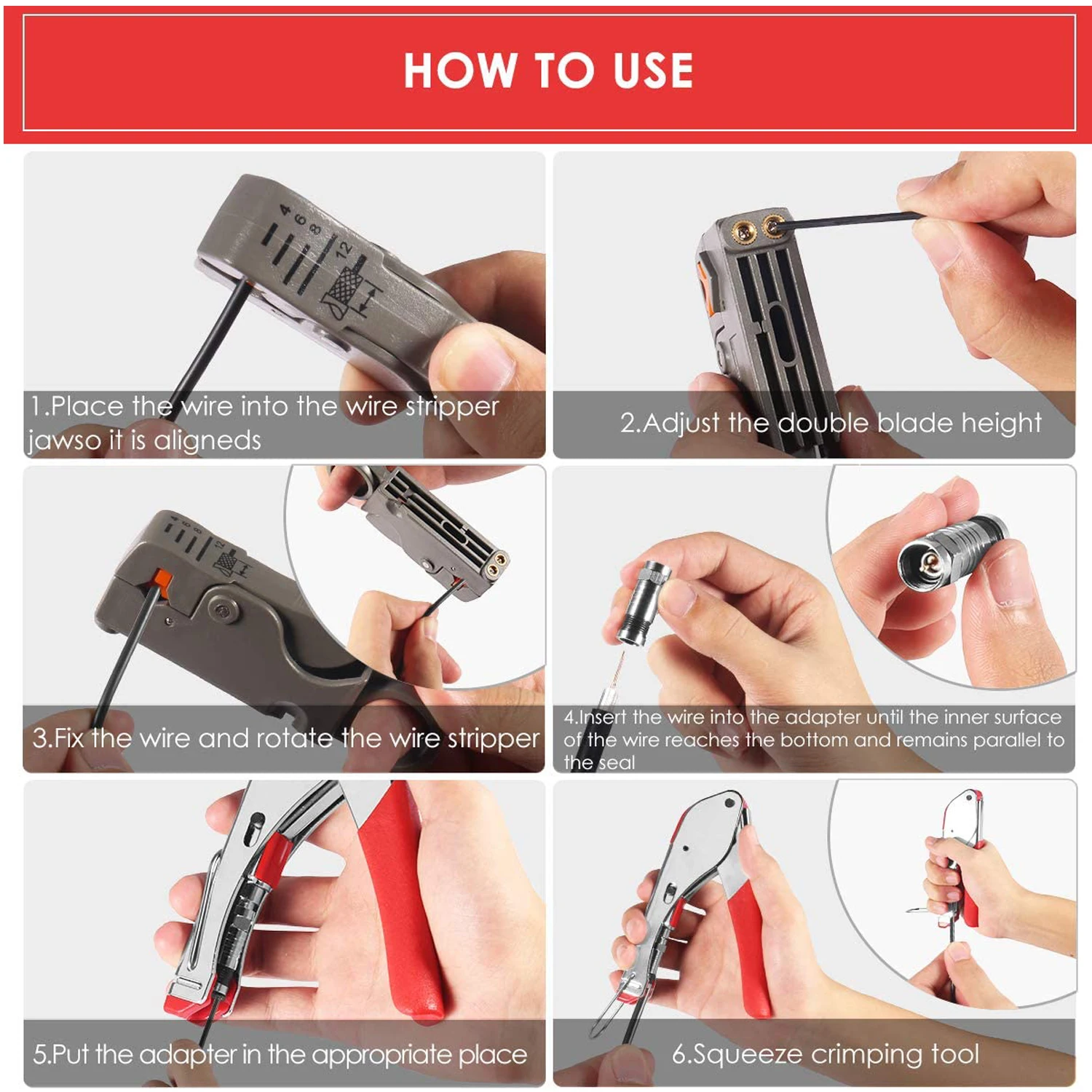 HOW TO USE

4 6 8 12

1.Place the wire into the wire stripper jawso it is aligneds

2.Adjust the double blade height

4 6 8 12

3.Fix the wire and rotate the wire stripper

4.Insert the wire into the adapter until the inner surface of the wire reaches the bottom and remains parallel to the seal

5.Put the adapter in the appropriate place

6.Squeeze crimping tool