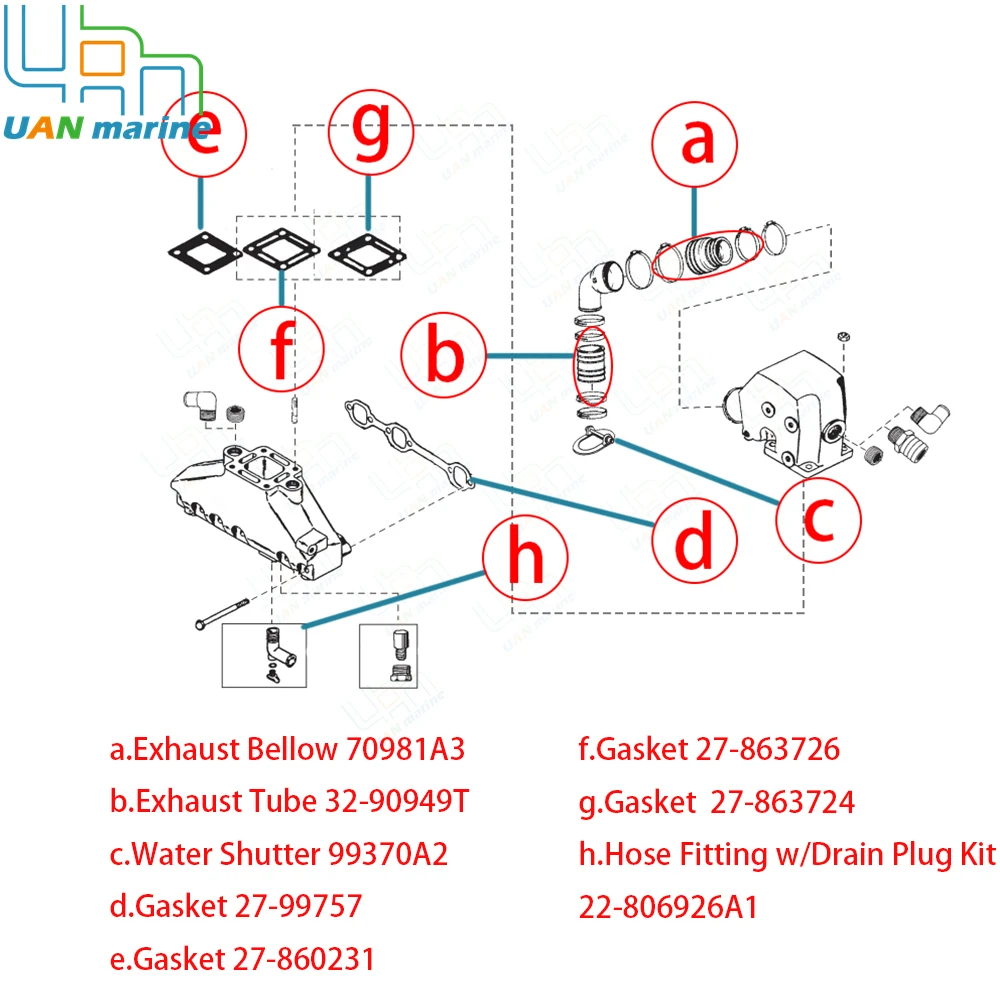 UAN marine

e
g
a
f
b
c
d
h

a.Exhaust Bellow 70981A3
b.Exhaust Tube 32-90949T
c.Water Shutter 99370A2
d.Gasket 27-99757
e.Gasket 27-860231

f.Gasket 27-863726
g.Gasket 27-863724
h.Hose Fitting w/Drain Plug Kit 22-806926A1