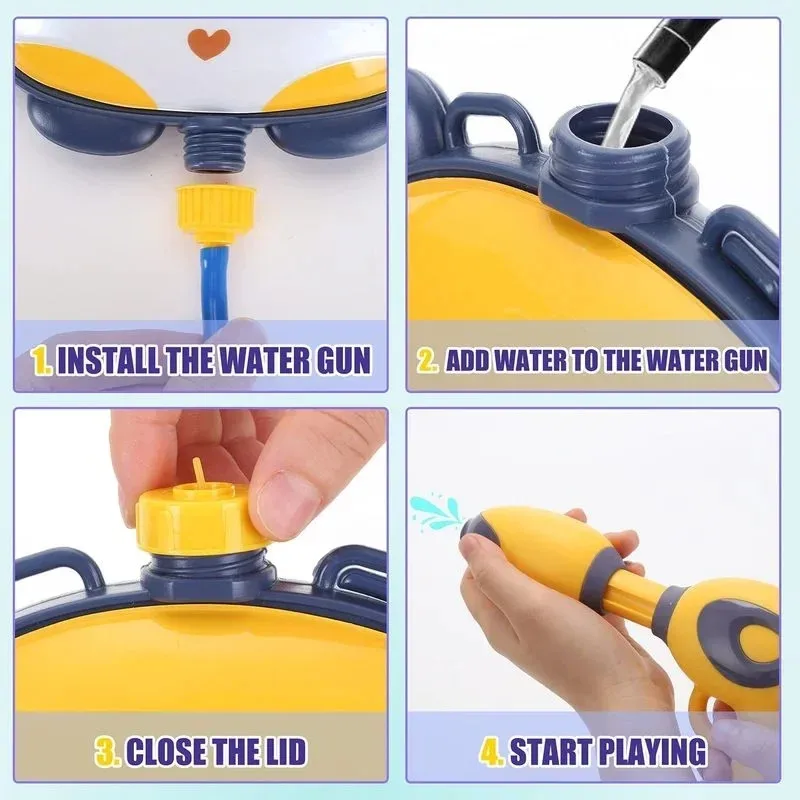 1. INSTALL THE WATER GUN

2. ADD WATER TO THE WATER GUN

3. CLOSE THE LID

4. START PLAYING