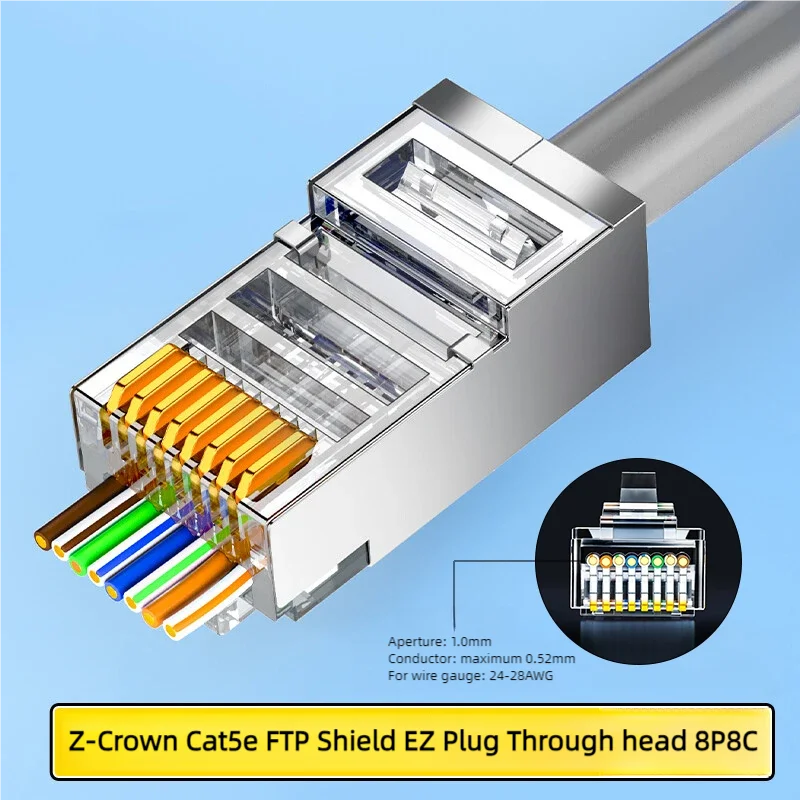 Aperture: 1.0mm
Conductor: maximum 0.52mm
For wire gauge: 24-28AWG

Z-Crown Cat5e FTP Shield EZ Plug Through head 8P8C