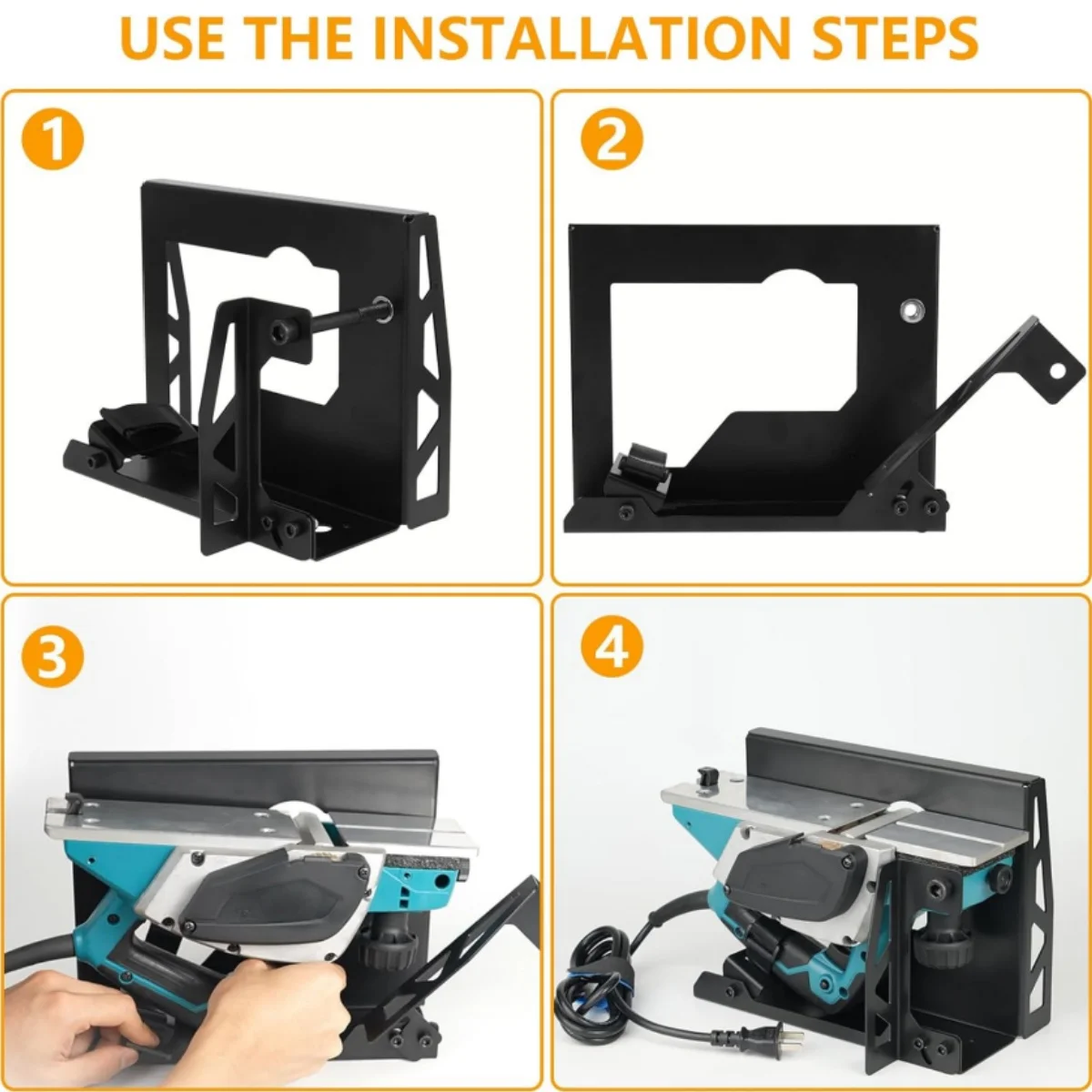 USE THE INSTALLATION STEPS

1

2

3

4